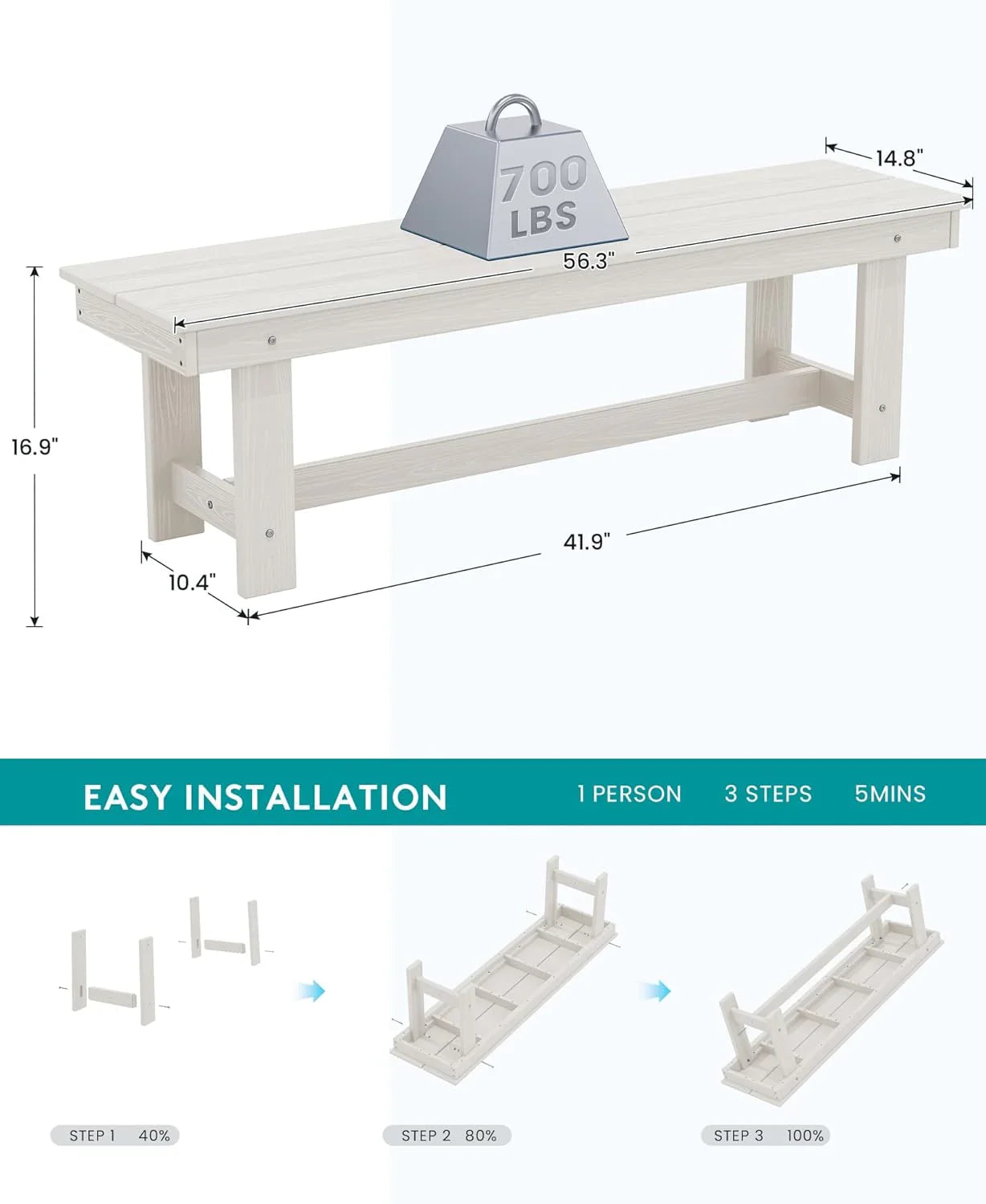 700 LBS

14.8"

56.3"

16.9"

41.9"

10.4"

EASY INSTALLATION

1 PERSON

3 STEPS

5MINS

STEP 1 40%

STEP 2 80%

STEP 3 100%