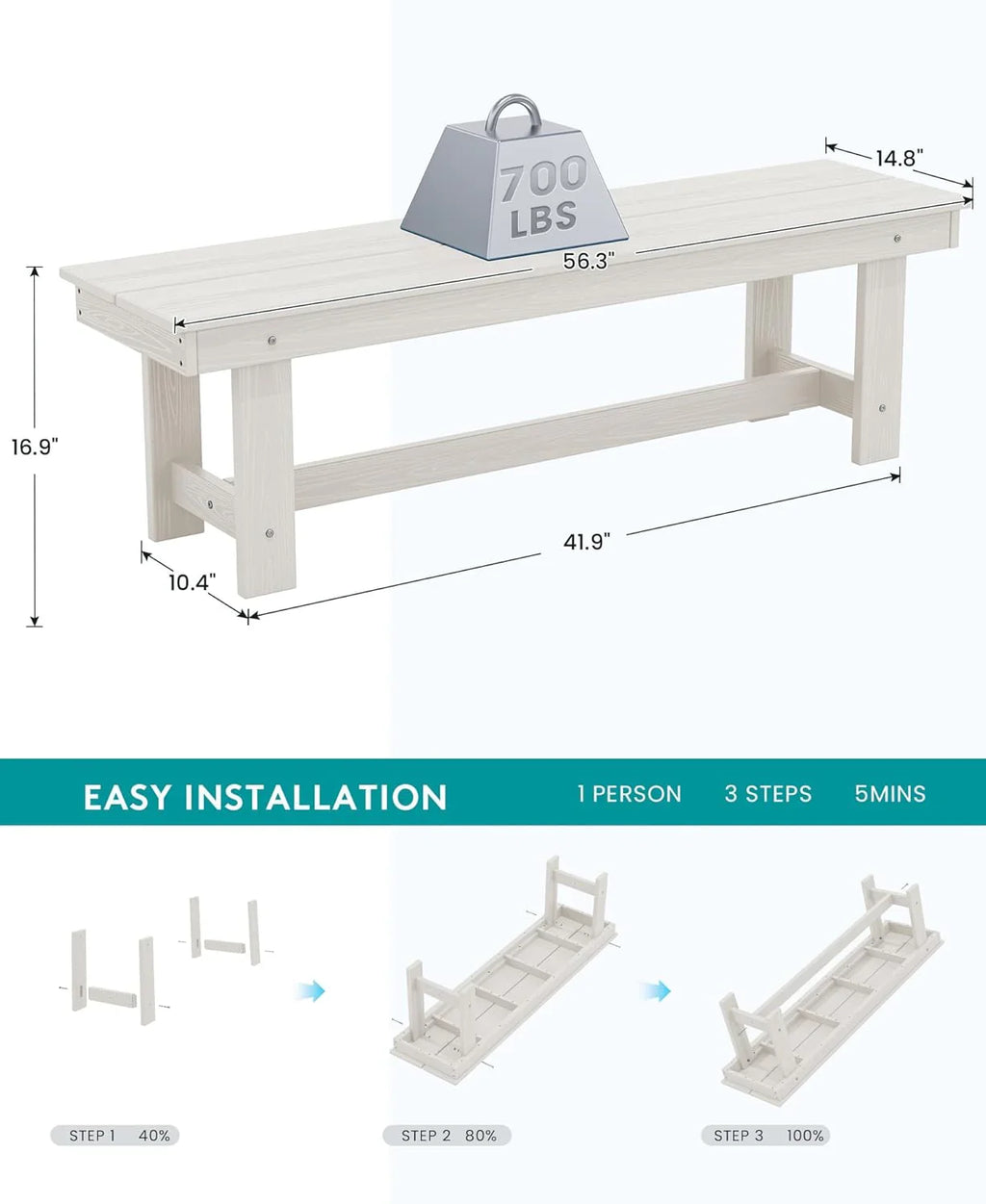 700 LBS

14.8"

56.3"

16.9"

41.9"

10.4"

EASY INSTALLATION 1 PERSON 3 STEPS 5MINS

STEP 1 40%

STEP 2 80%

STEP 3 100%