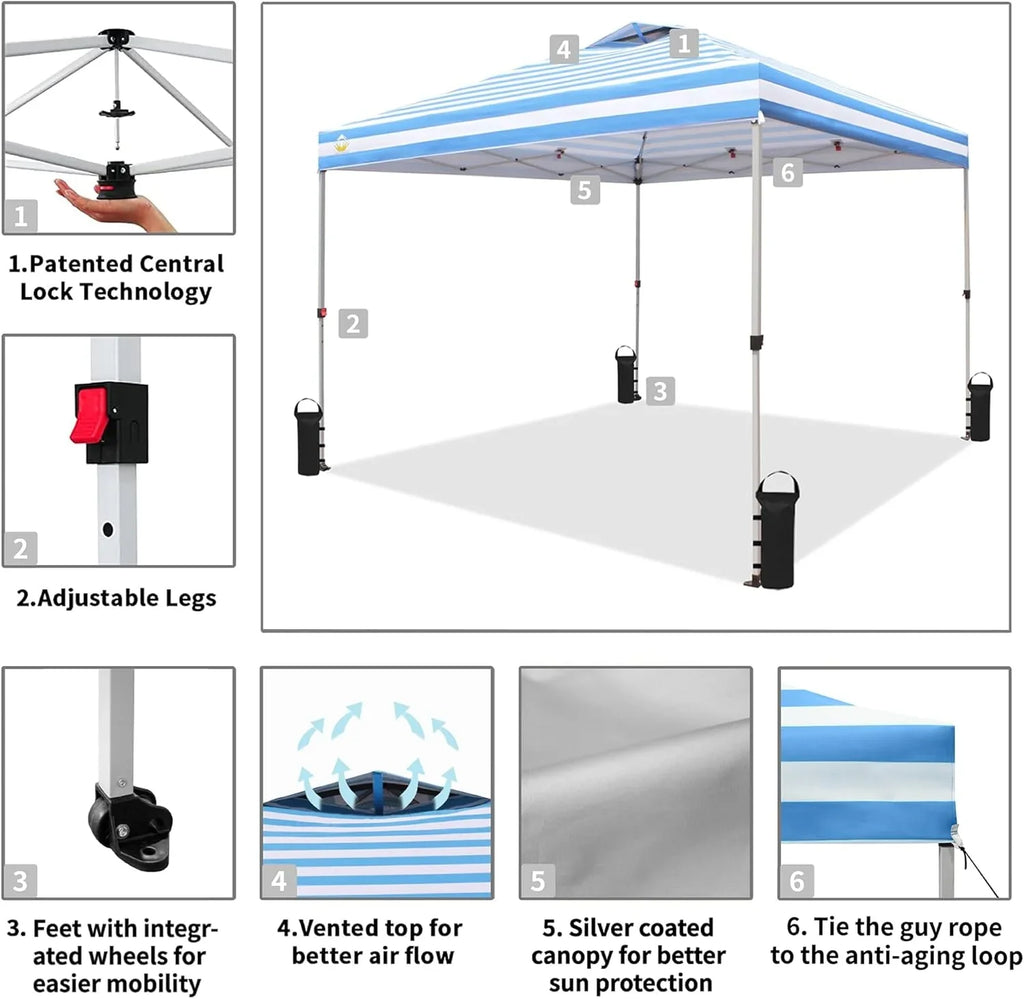 1

1.Patented Central Lock Technology

2

2.Adjustable Legs

4

1

5

6

2

3

3

3. Feet with integrated wheels for easier mobility

4

4.Vented top for better air flow

5

5. Silver coated canopy for better sun protection

6

6. Tie the guy rope to the anti-aging loop