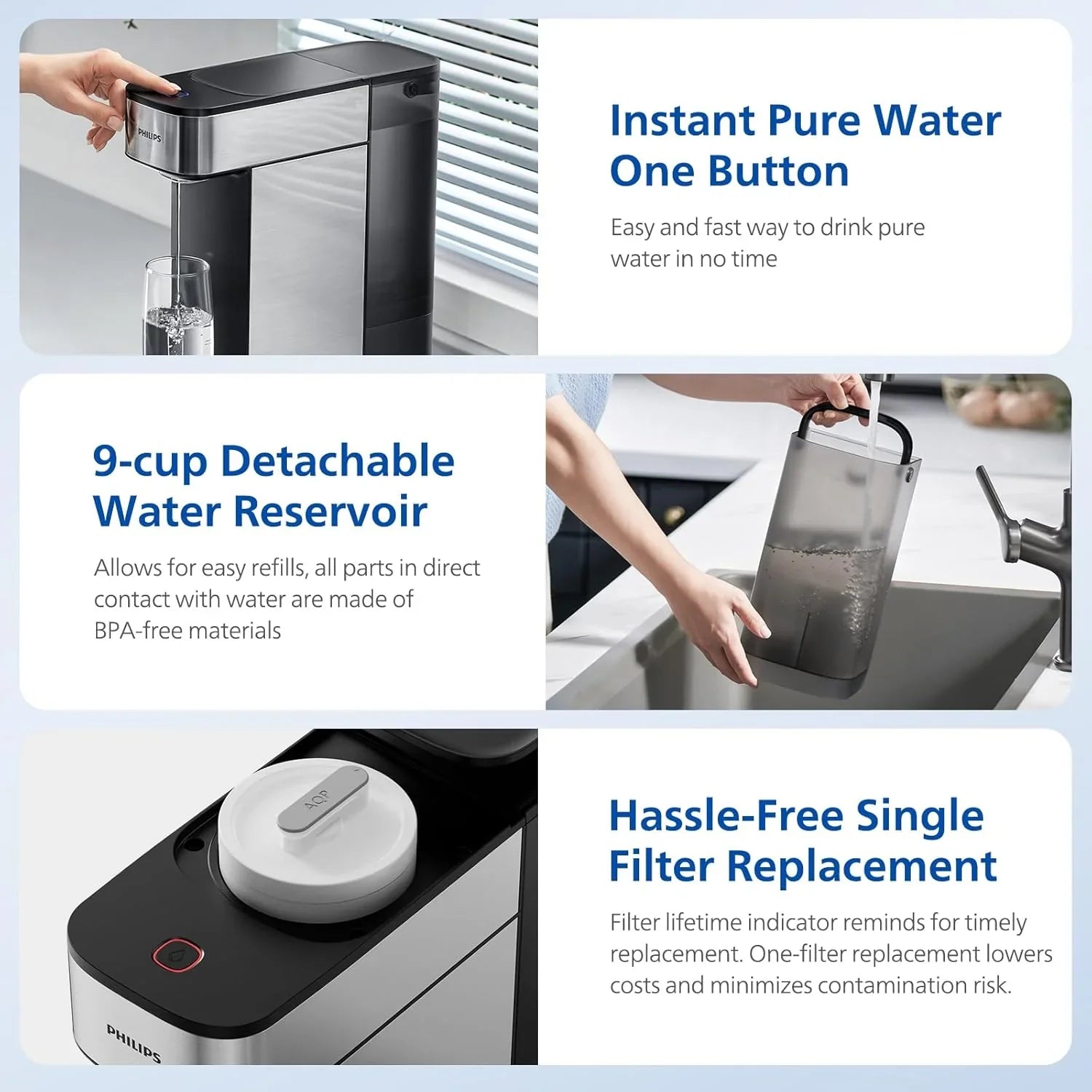 PHILIPS

Instant Pure Water One Button

Easy and fast way to drink pure water in no time

9-cup Detachable Water Reservoir

Allows for easy refills, all parts in direct contact with water are made of BPA-free materials

AQP

PHILIPS

Hassle-Free Single Filter Replacement

Filter lifetime indicator reminds for timely replacement. One-filter replacement lowers costs and minimizes contamination risk.