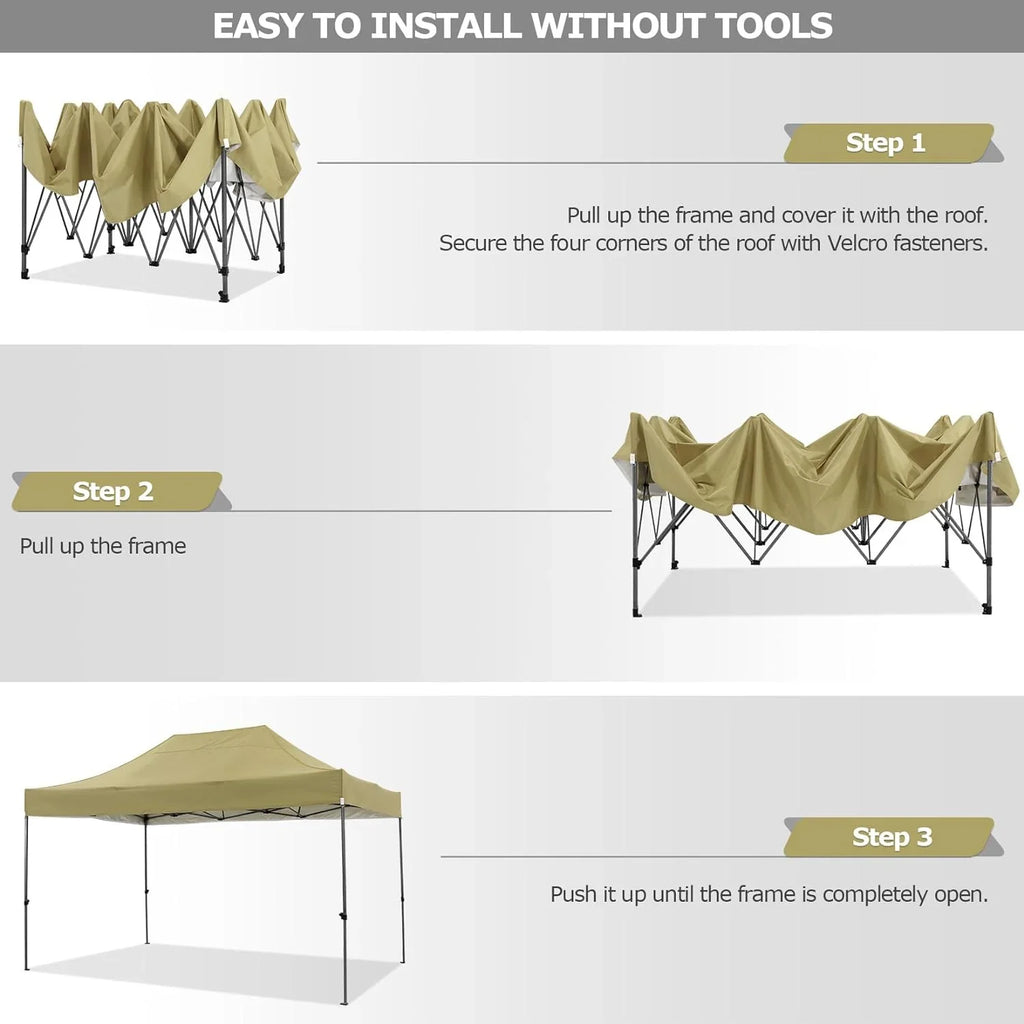 EASY TO INSTALL WITHOUT TOOLS

Step 1

Pull up the frame and cover it with the roof.
Secure the four corners of the roof with Velcro fasteners.

Step 2

Pull up the frame

Step 3

Push it up until the frame is completely open.