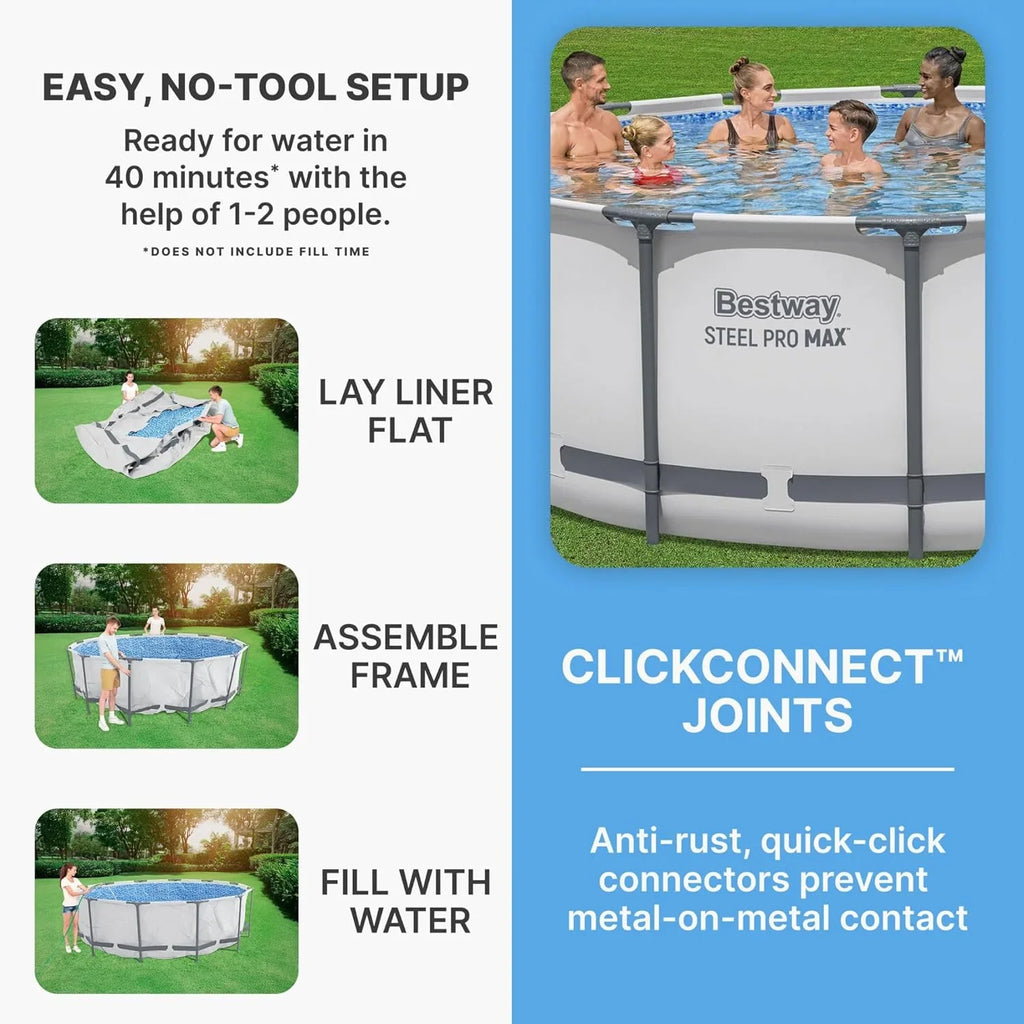 EASY, NO-TOOL SETUP

Ready for water in 40 minutes* with the help of 1-2 people.

*DOES NOT INCLUDE FILL TIME

LAY LINER FLAT

ASSEMBLE FRAME

FILL WITH WATER

Bestway

STEEL PRO MAX™

CLICKCONNECT™ JOINTS

Anti-rust, quick-click connectors prevent metal-on-metal contact