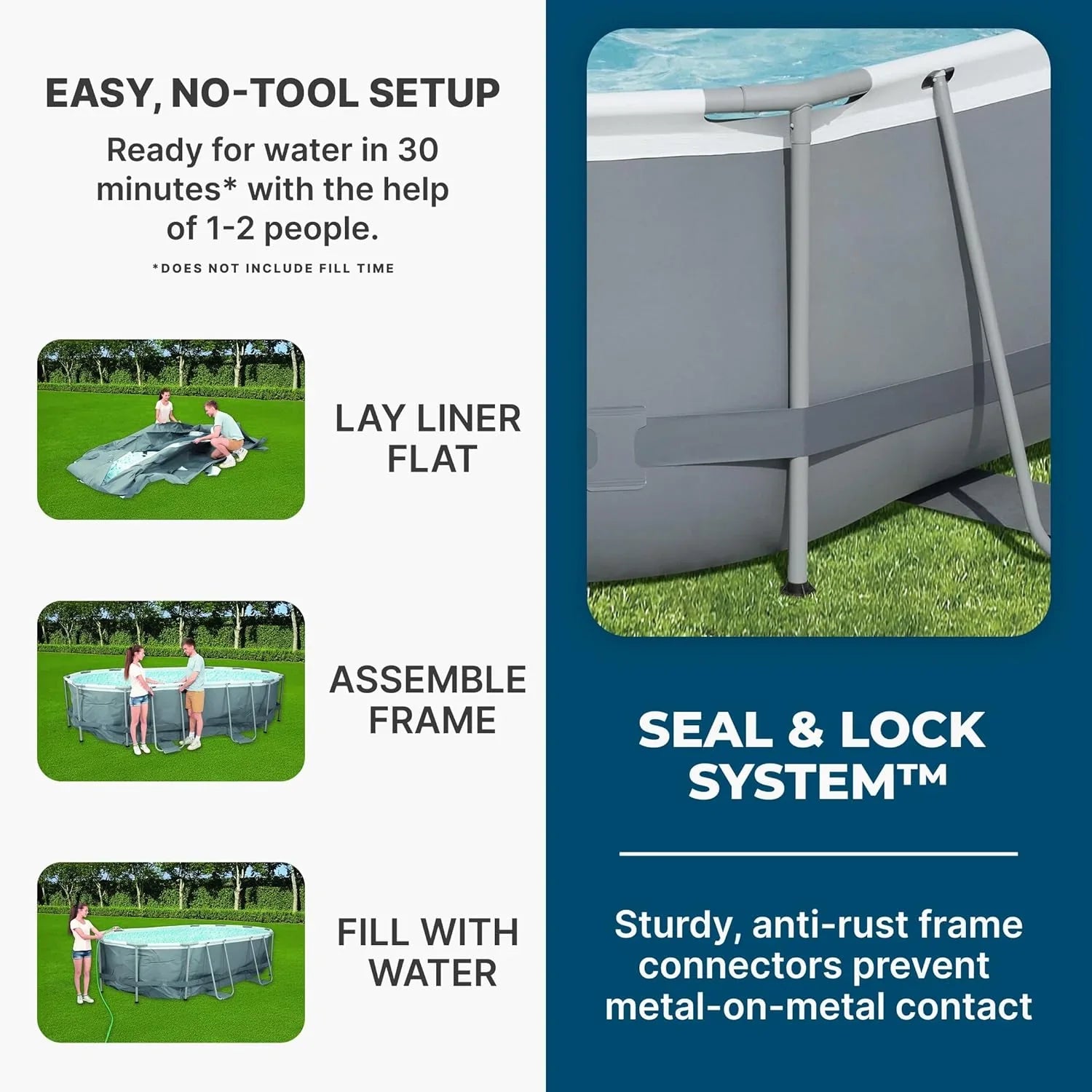 EASY, NO-TOOL SETUP

Ready for water in 30 minutes* with the help of 1-2 people.

*DOES NOT INCLUDE FILL TIME

LAY LINER FLAT

ASSEMBLE FRAME

FILL WITH WATER

SEAL & LOCK SYSTEM™

Sturdy, anti-rust frame connectors prevent metal-on-metal contact