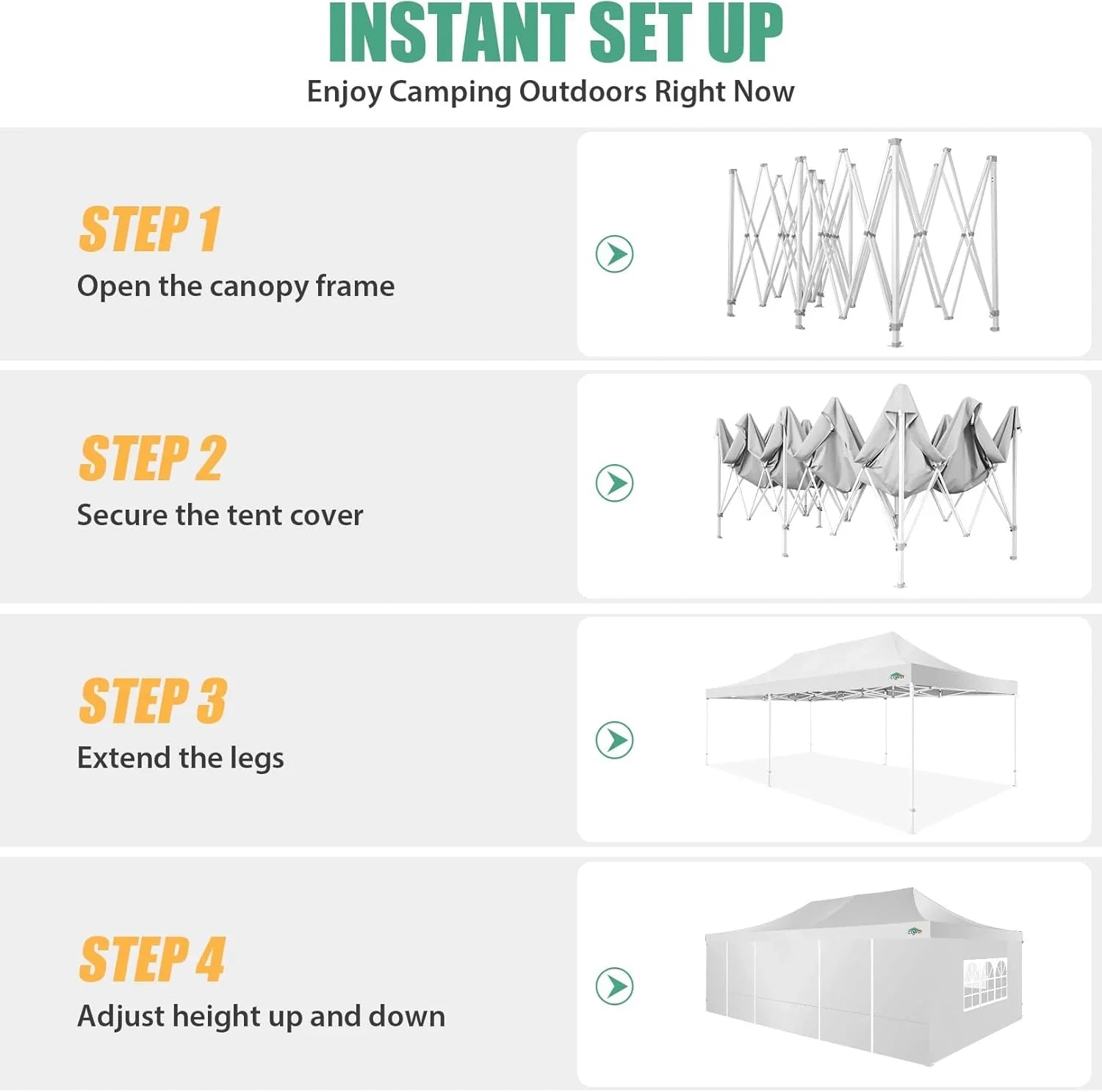 INSTANT SET UP
Enjoy Camping Outdoors Right Now

STEP 1
Open the canopy frame

STEP 2
Secure the tent cover

STEP 3
Extend the legs

STEP 4
Adjust height up and down