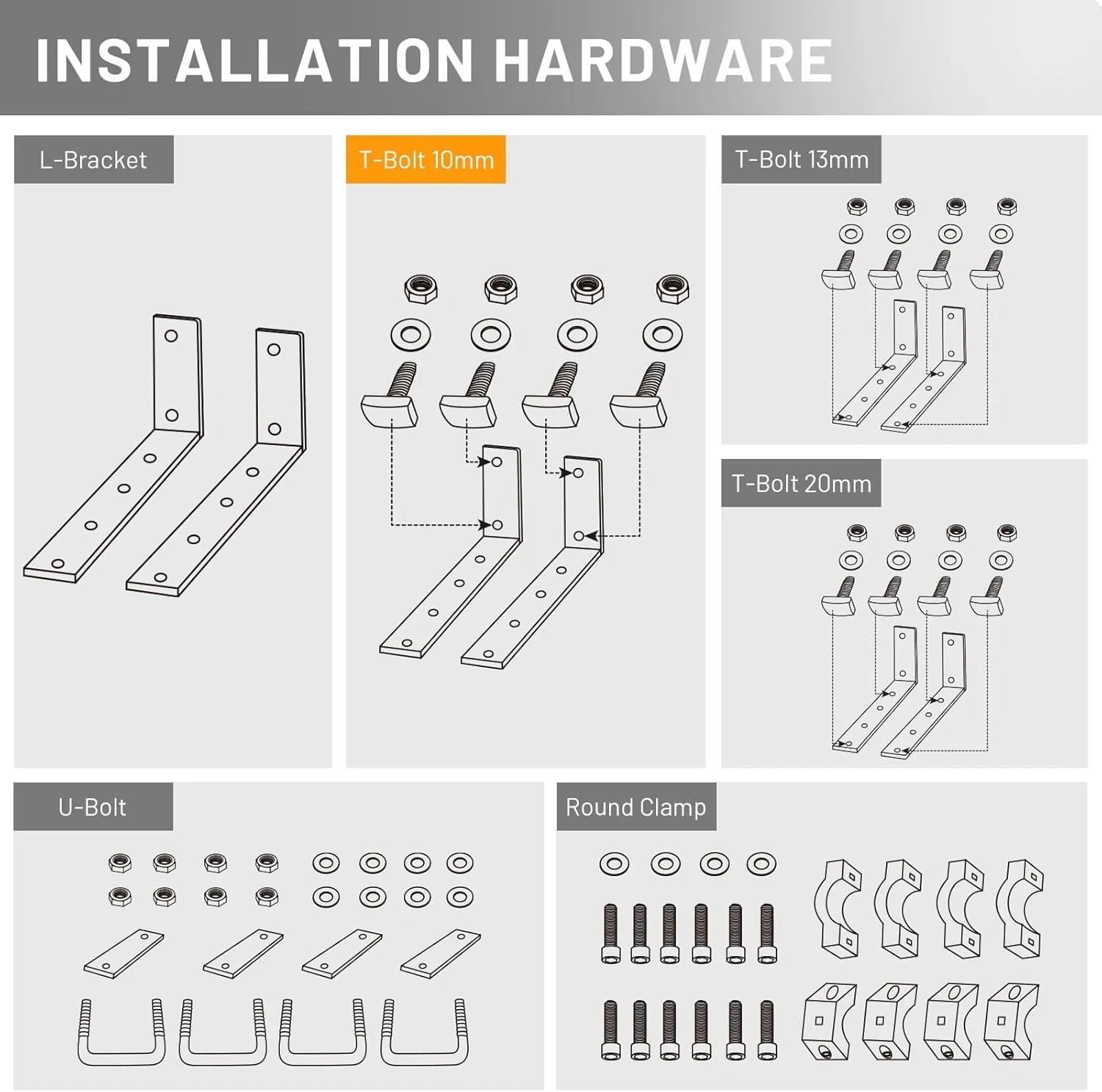 INSTALLATION HARDWARE

L-Bracket

T-Bolt 10mm

T-Bolt 13mm

T-Bolt 20mm

U-Bolt

Round Clamp