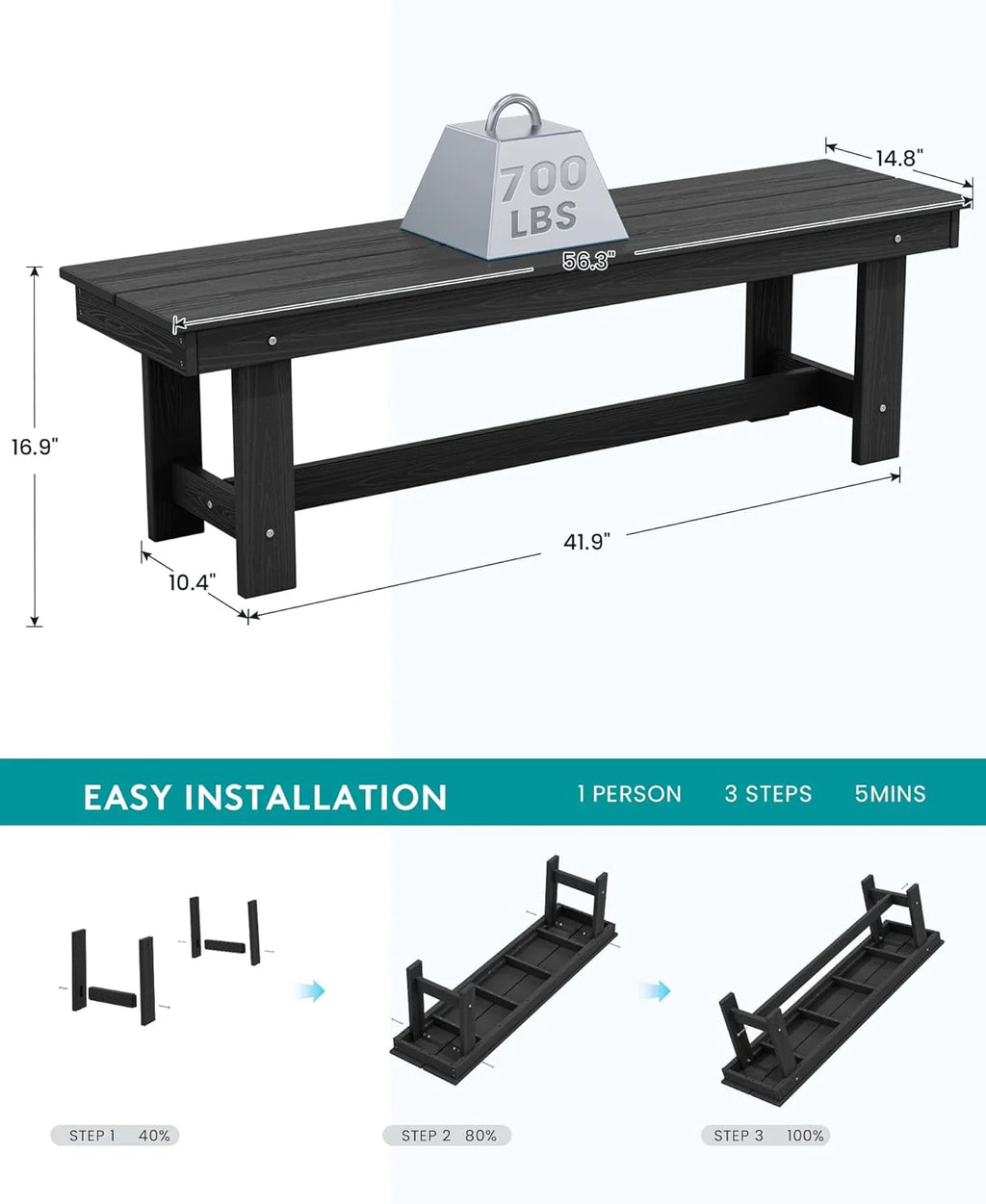 700 LBS

14.8"

56.3"

16.9"

41.9"

10.4"

EASY INSTALLATION

1 PERSON

3 STEPS

5MINS

STEP 1 40%

STEP 2 80%

STEP 3 100%