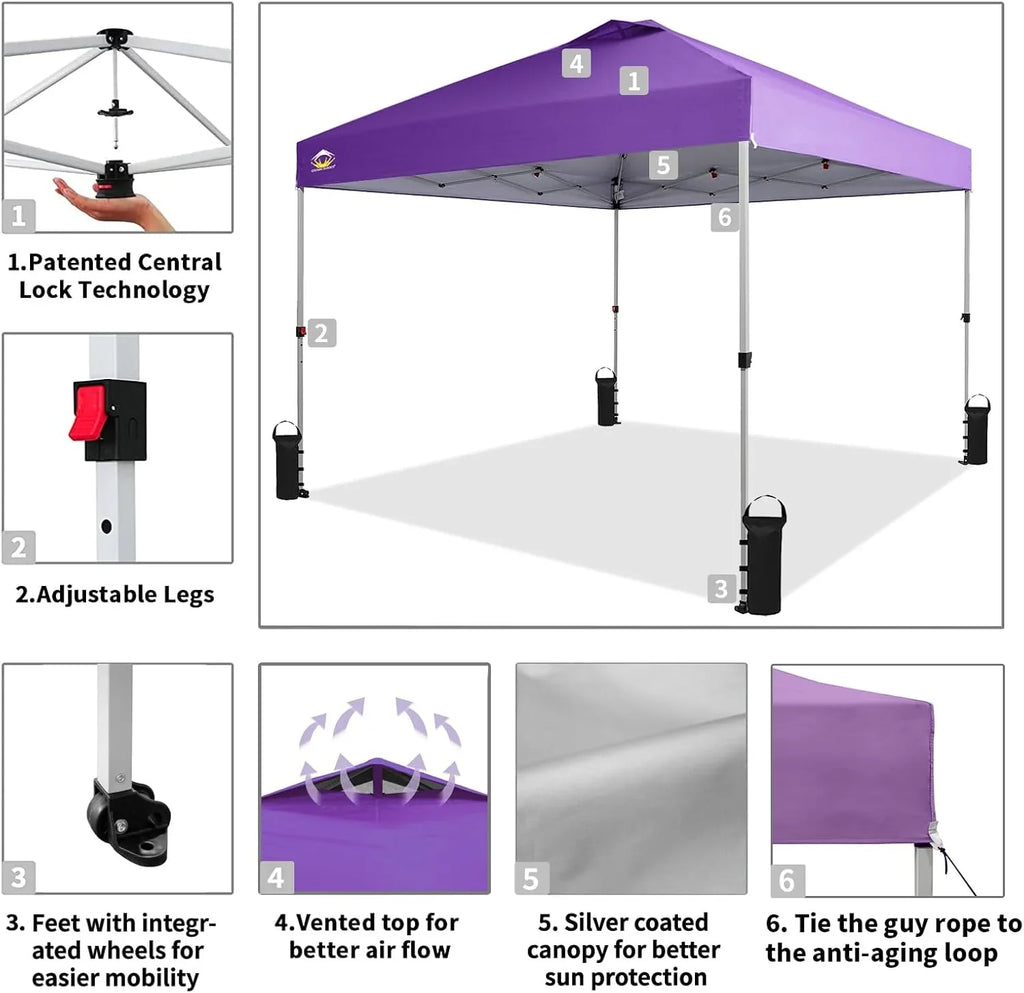 1

1.Patented Central Lock Technology

2

2.Adjustable Legs

4
1
5
6
2
3

3

3. Feet with integrated wheels for easier mobility

4

4.Vented top for better air flow

5

5. Silver coated canopy for better sun protection

6

6. Tie the guy rope to the anti-aging loop