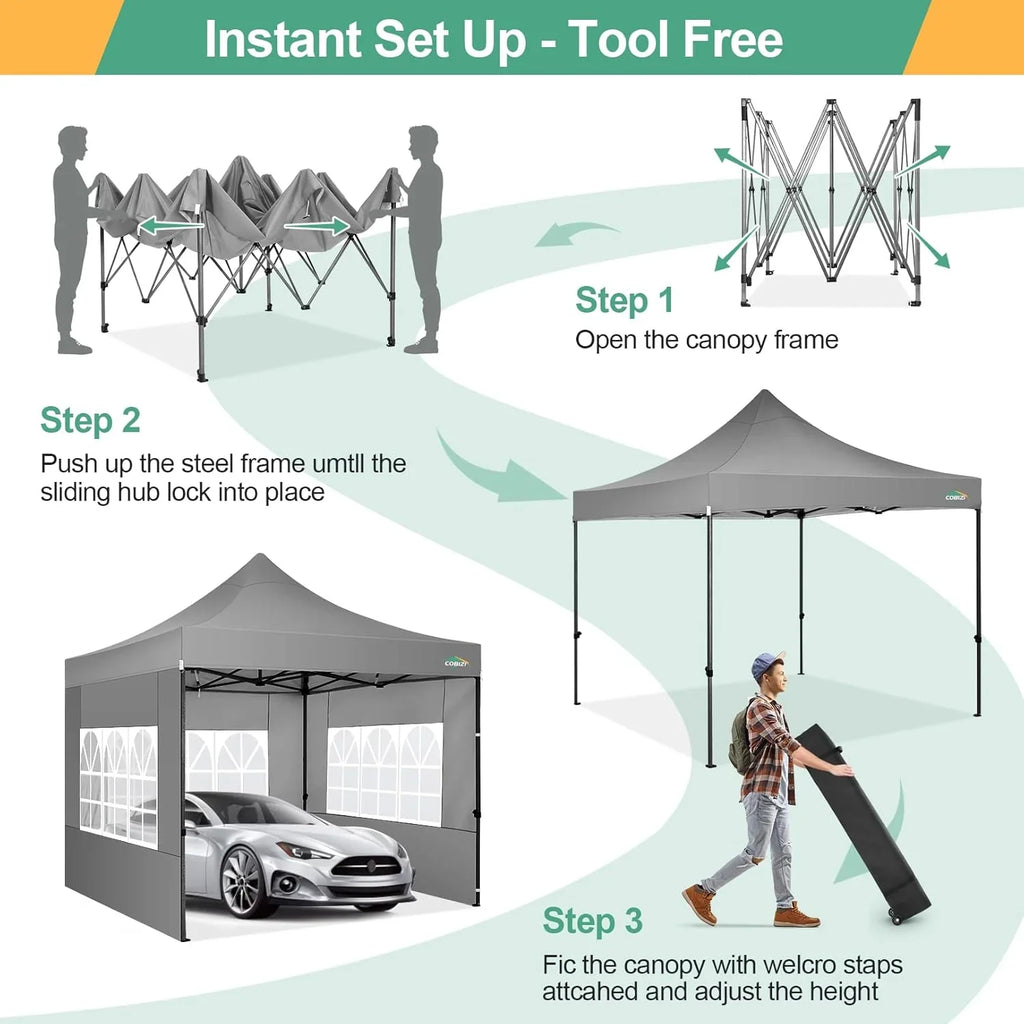 Instant Set Up - Tool Free

Step 1
Open the canopy frame

Step 2
Push up the steel frame umtll the sliding hub lock into place

COBIZI

COBIZI

Step 3
Fic the canopy with welcro staps attcahed and adjust the height