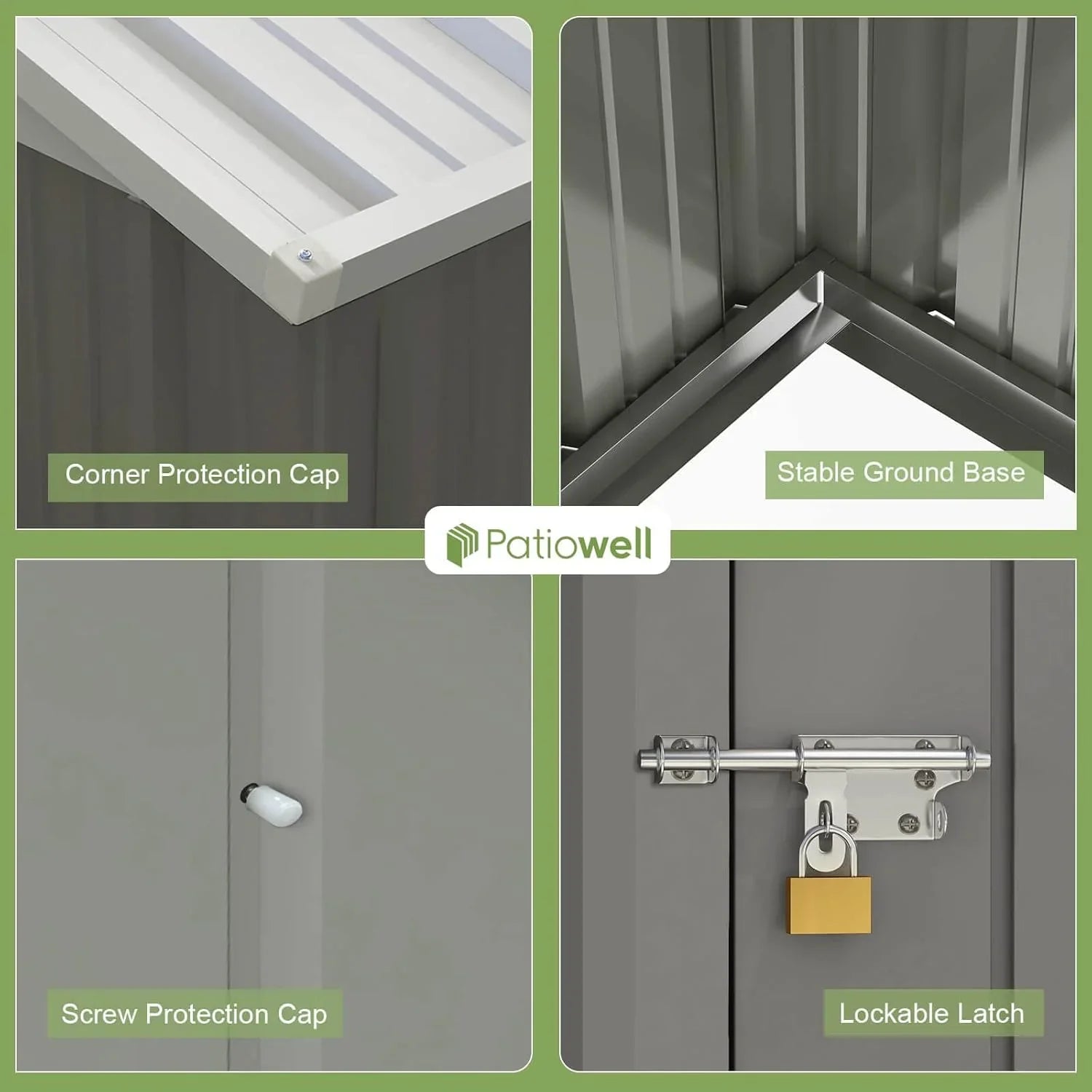 Corner Protection Cap

Stable Ground Base

Patiowell

Screw Protection Cap

Lockable Latch