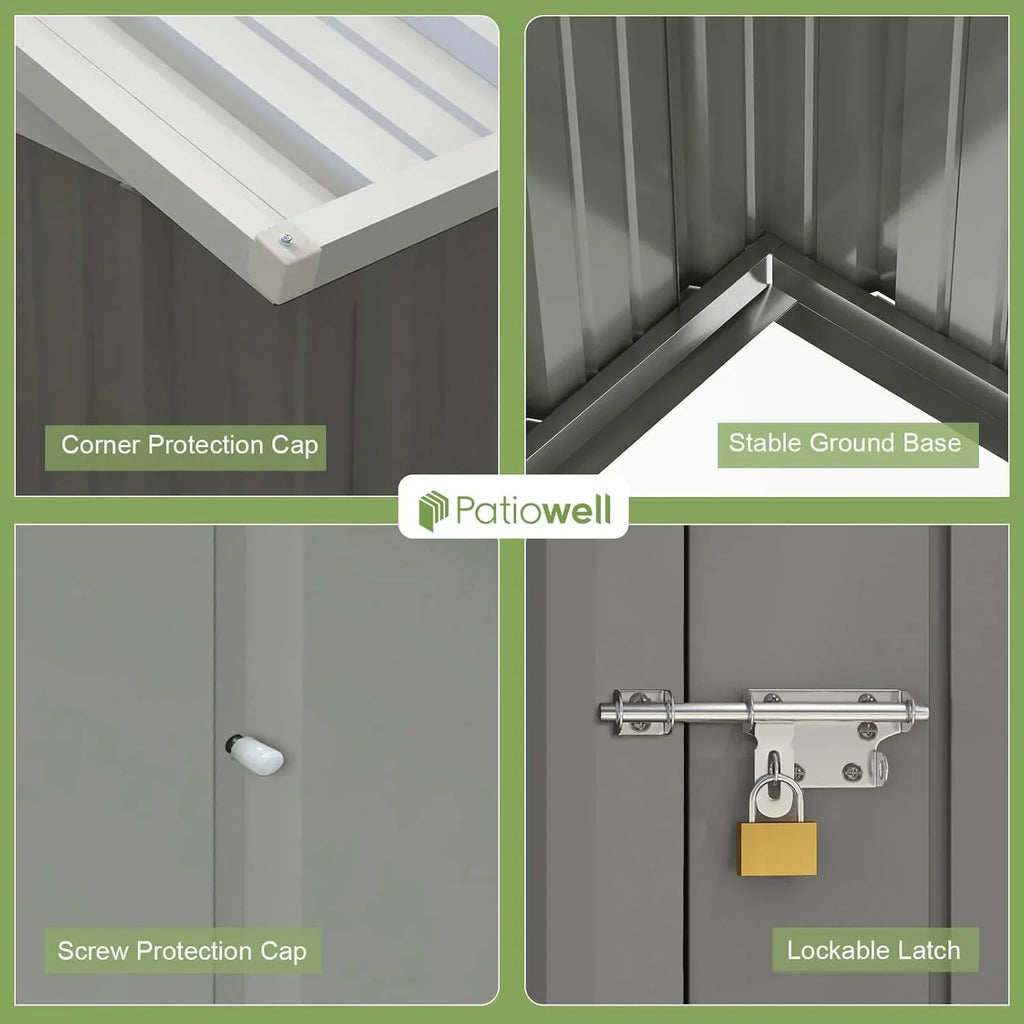 Corner Protection Cap

Stable Ground Base

Patiowell

Screw Protection Cap

Lockable Latch