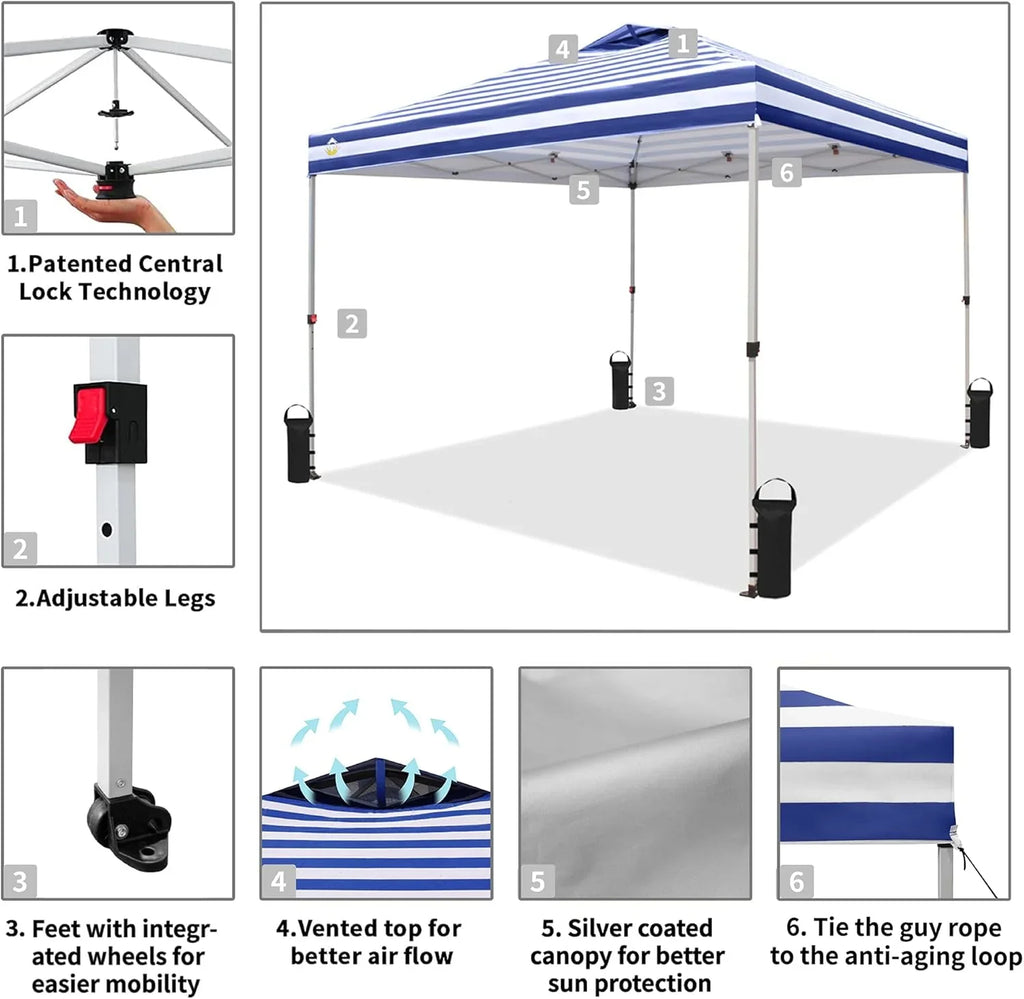 1

1.Patented Central Lock Technology

2

2.Adjustable Legs

4 1

5 6

2

3

3

3. Feet with integrated wheels for easier mobility

4

4.Vented top for better air flow

5

5. Silver coated canopy for better sun protection

6

6. Tie the guy rope to the anti-aging loop