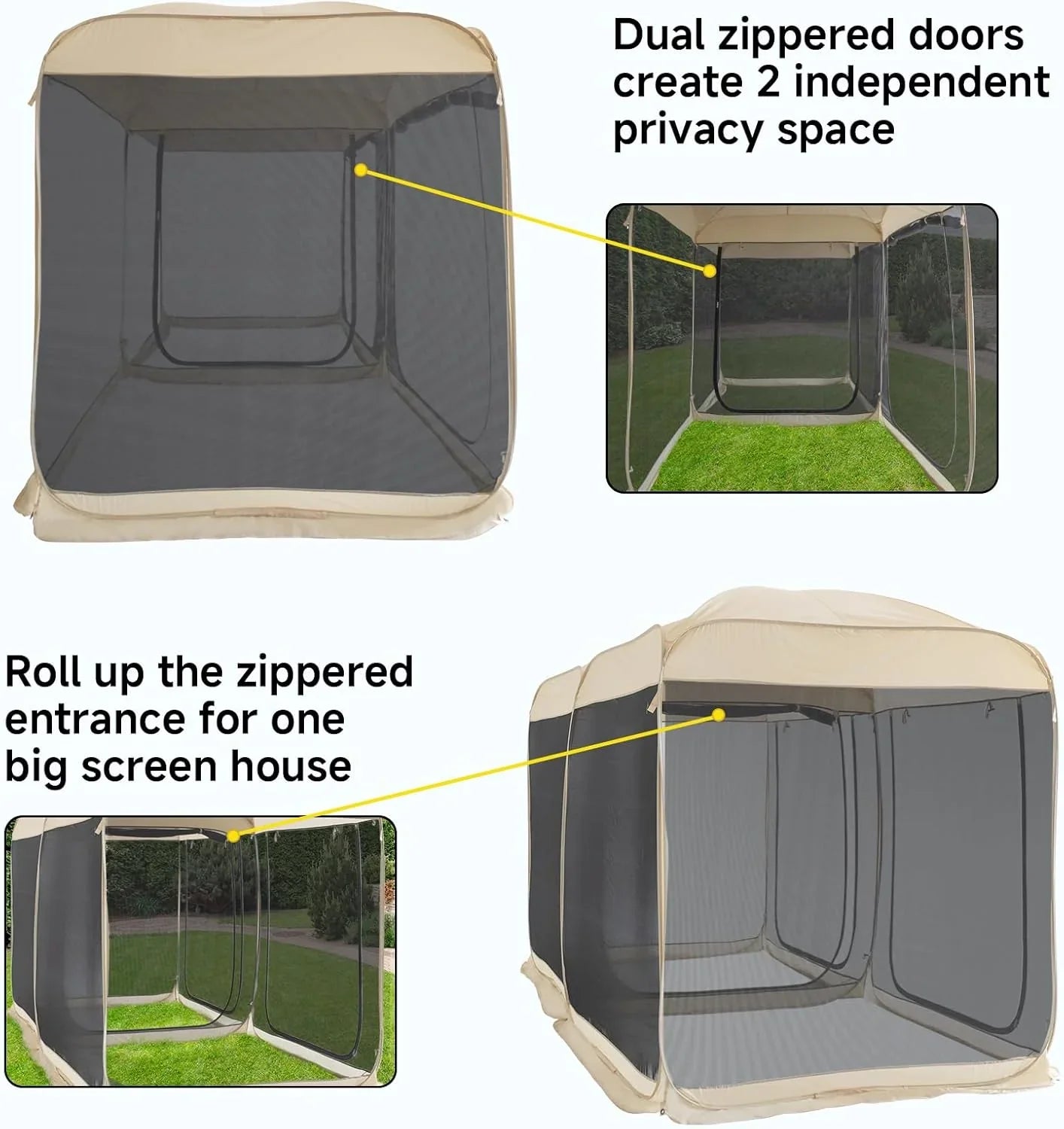 Dual zippered doors create 2 independent privacy space

Roll up the zippered entrance for one big screen house