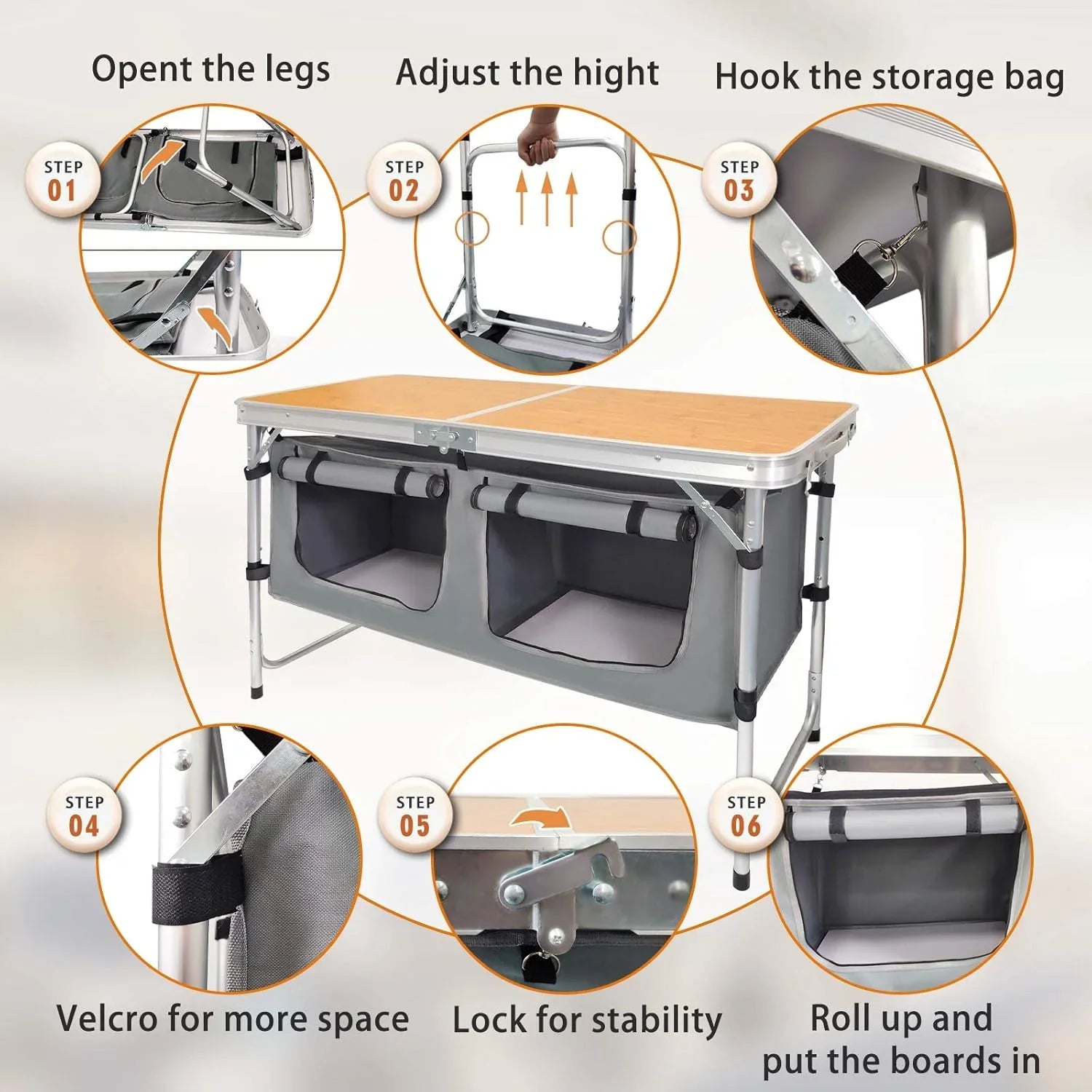 Opent the legs

STEP 01

Adjust the hight

STEP 02

Hook the storage bag

STEP 03

STEP 04

Velcro for more space

STEP 05

Lock for stability

STEP 06

Roll up and put the boards in