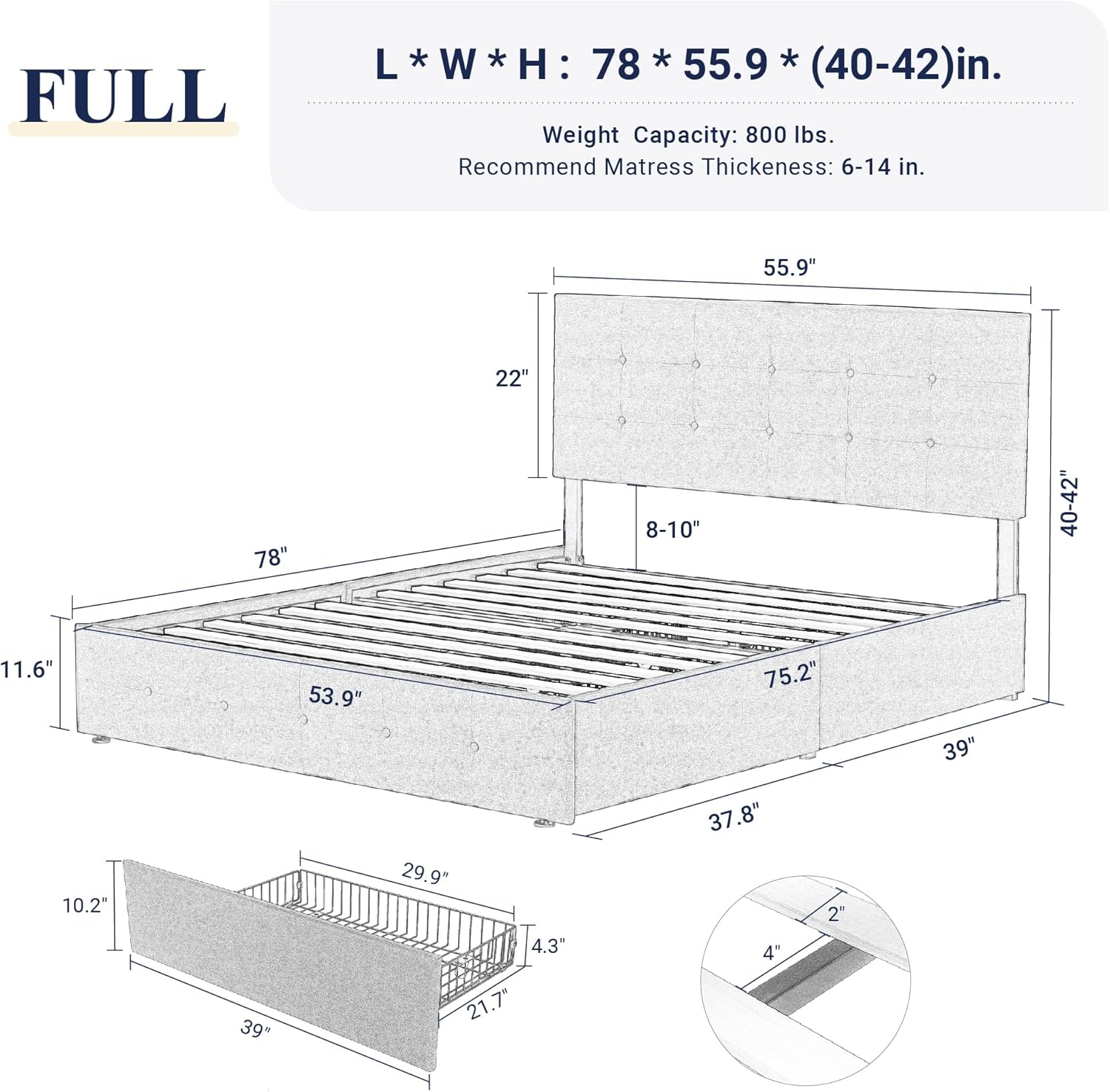 FULL

L * W * H : 78 * 55.9 * (40-42)in.

Weight Capacity: 800 lbs.
Recommend Matress Thickeness: 6-14 in.

55.9"
22"
40-42"
8-10"
78"
11.6"
53.9"
75.2"
39"
37.8"

29.9"
10.2"
4.3"
21.7"
39"

2"
4"