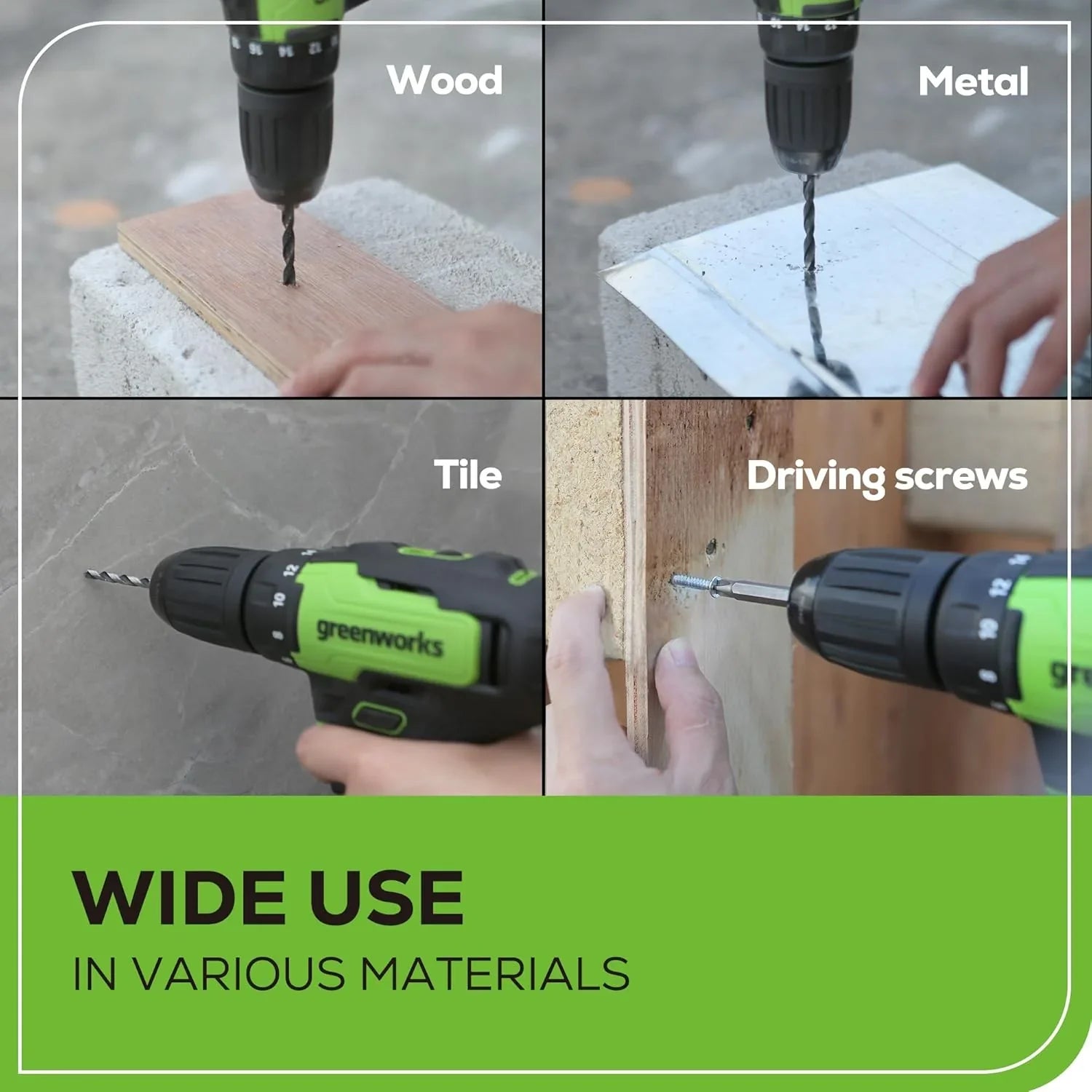 Wood

Metal

Tile

greenworks

Driving screws

WIDE USE

IN VARIOUS MATERIALS