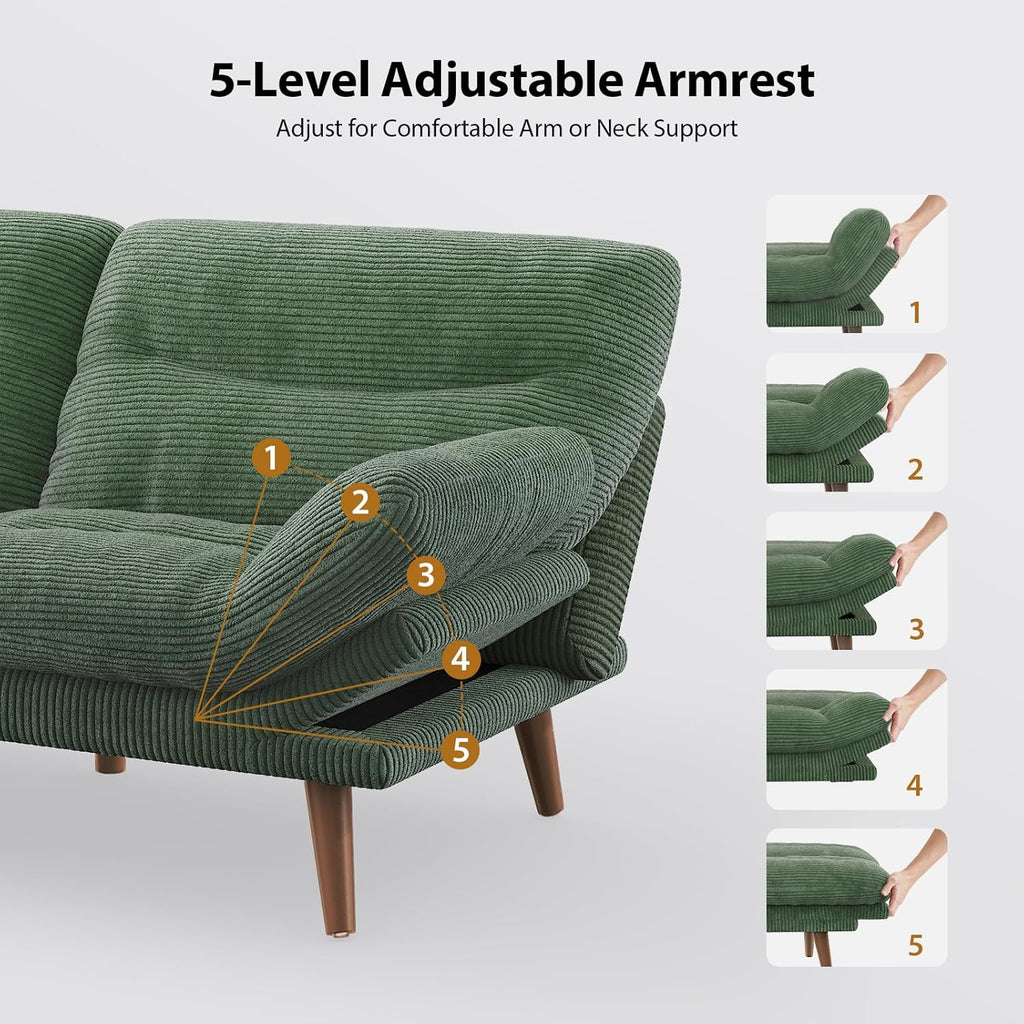 5-Level Adjustable Armrest
Adjust for Comfortable Arm or Neck Support

1
2
3
4
5

1
2
3
4
5