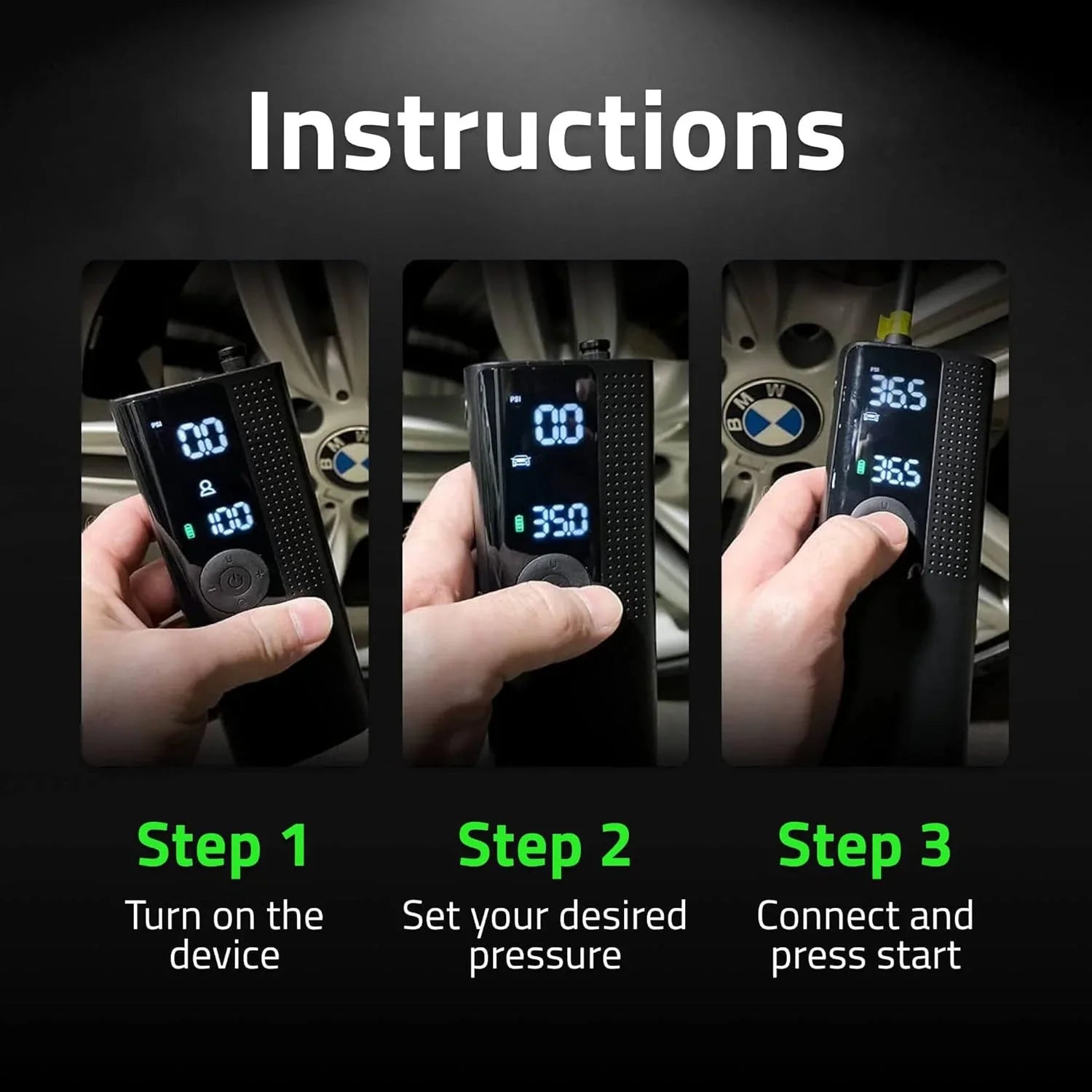 Instructions

PSI
0.0
10.0
BMW

PSI
0.0
35.0

BMW
PSI
36.5
36.5

Step 1
Turn on the device

Step 2
Set your desired pressure

Step 3
Connect and press start