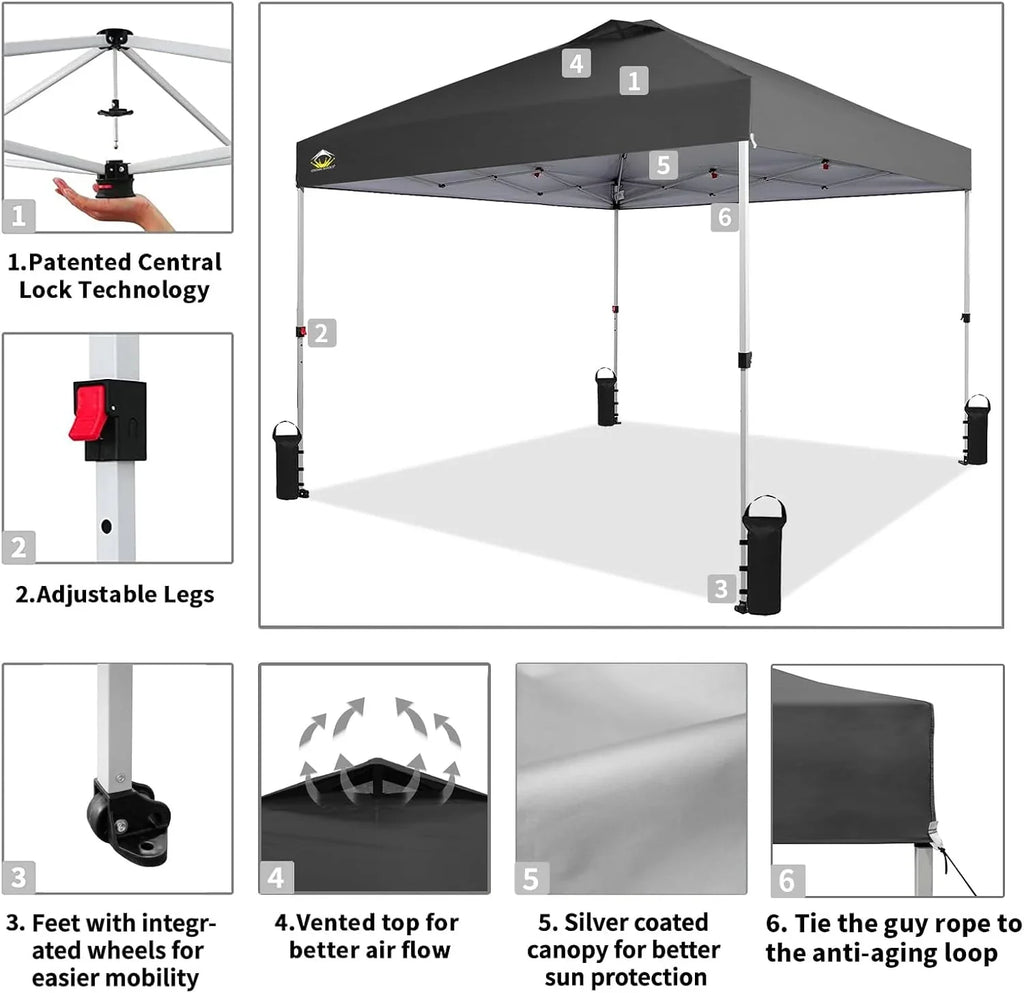 1

1.Patented Central Lock Technology

2

2.Adjustable Legs

4
1
5
6
2
3

3

3. Feet with integrated wheels for easier mobility

4

4.Vented top for better air flow

5

5. Silver coated canopy for better sun protection

6

6. Tie the guy rope to the anti-aging loop