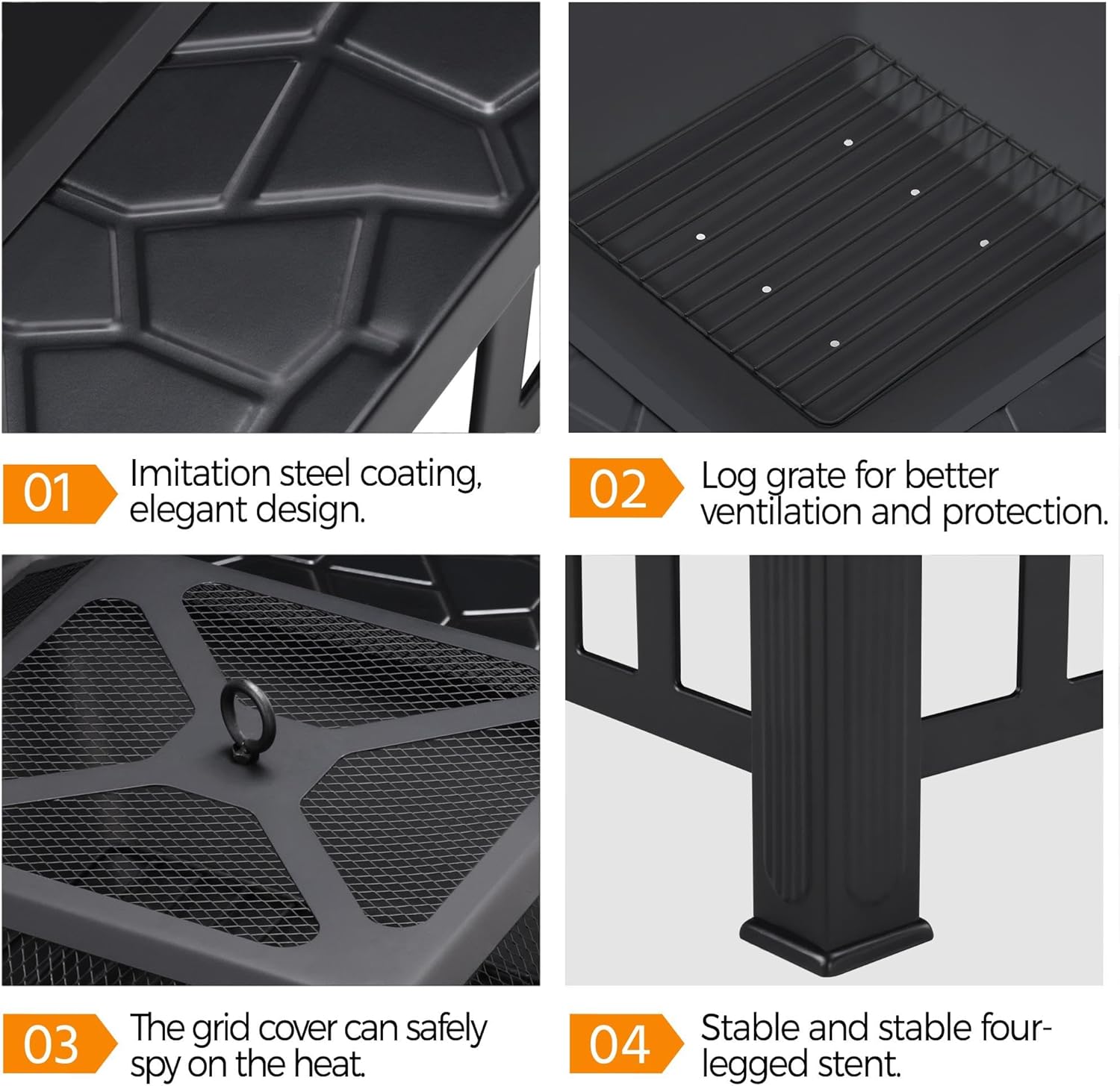 01 Imitation steel coating, elegant design.

02 Log grate for better ventilation and protection.

03 The grid cover can safely spy on the heat.

04 Stable and stable four-legged stent.