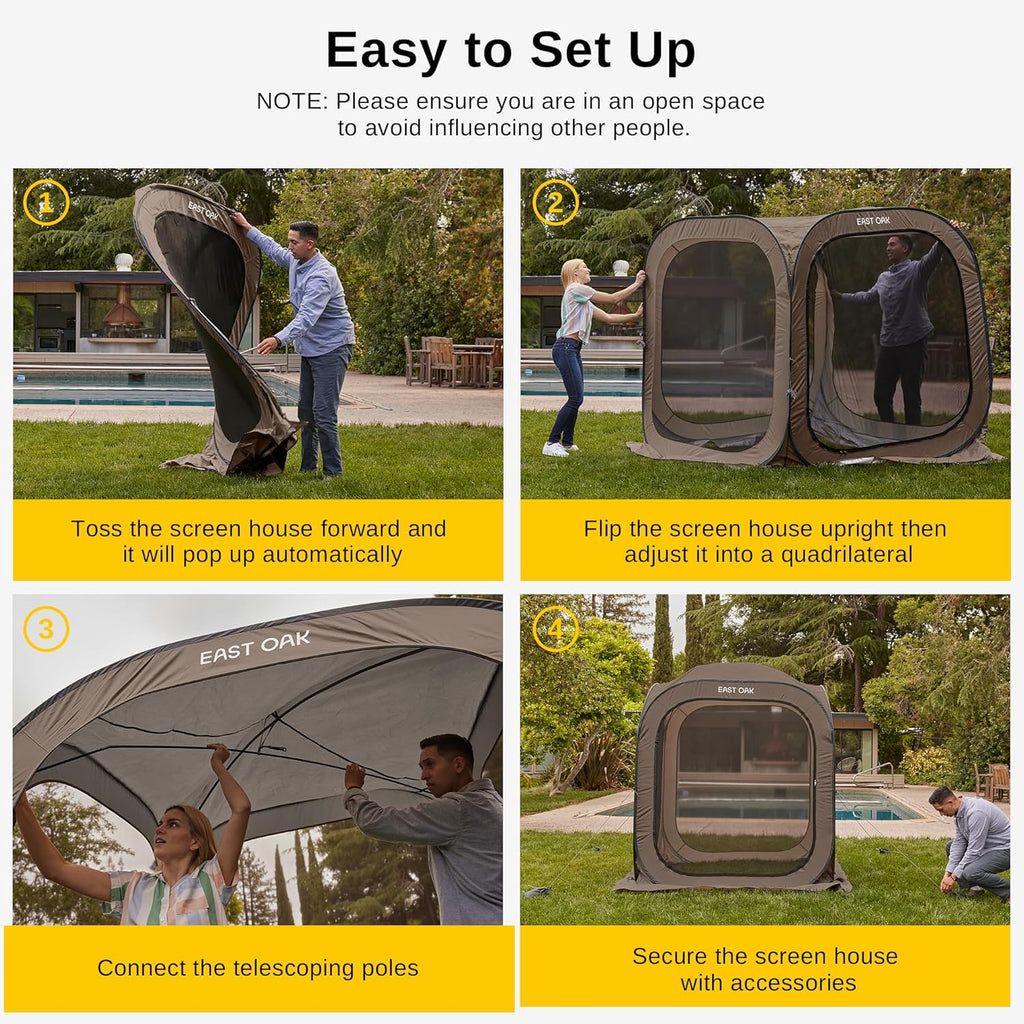 Easy to Set Up

NOTE: Please ensure you are in an open space to avoid influencing other people.

1

EAST OAK

Toss the screen house forward and it will pop up automatically

2

EAST OAK

Flip the screen house upright then adjust it into a quadrilateral

3

EAST OAK

Connect the telescoping poles

4

EAST OAK

Secure the screen house with accessories