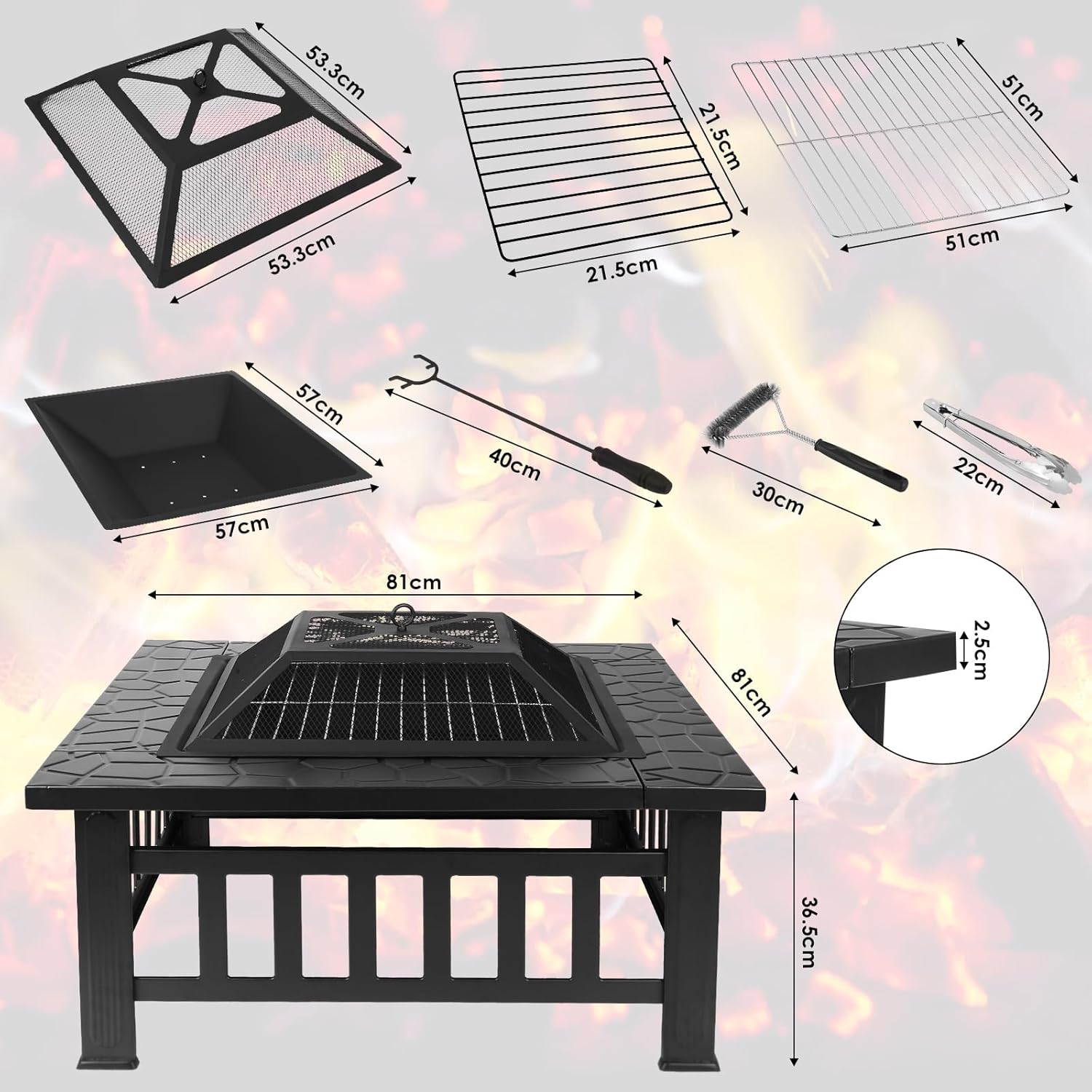 53.3cm
53.3cm
21.5cm
21.5cm
51cm
51cm
57cm
57cm
40cm
30cm
22cm
81cm
81cm
2.5cm
36.5cm