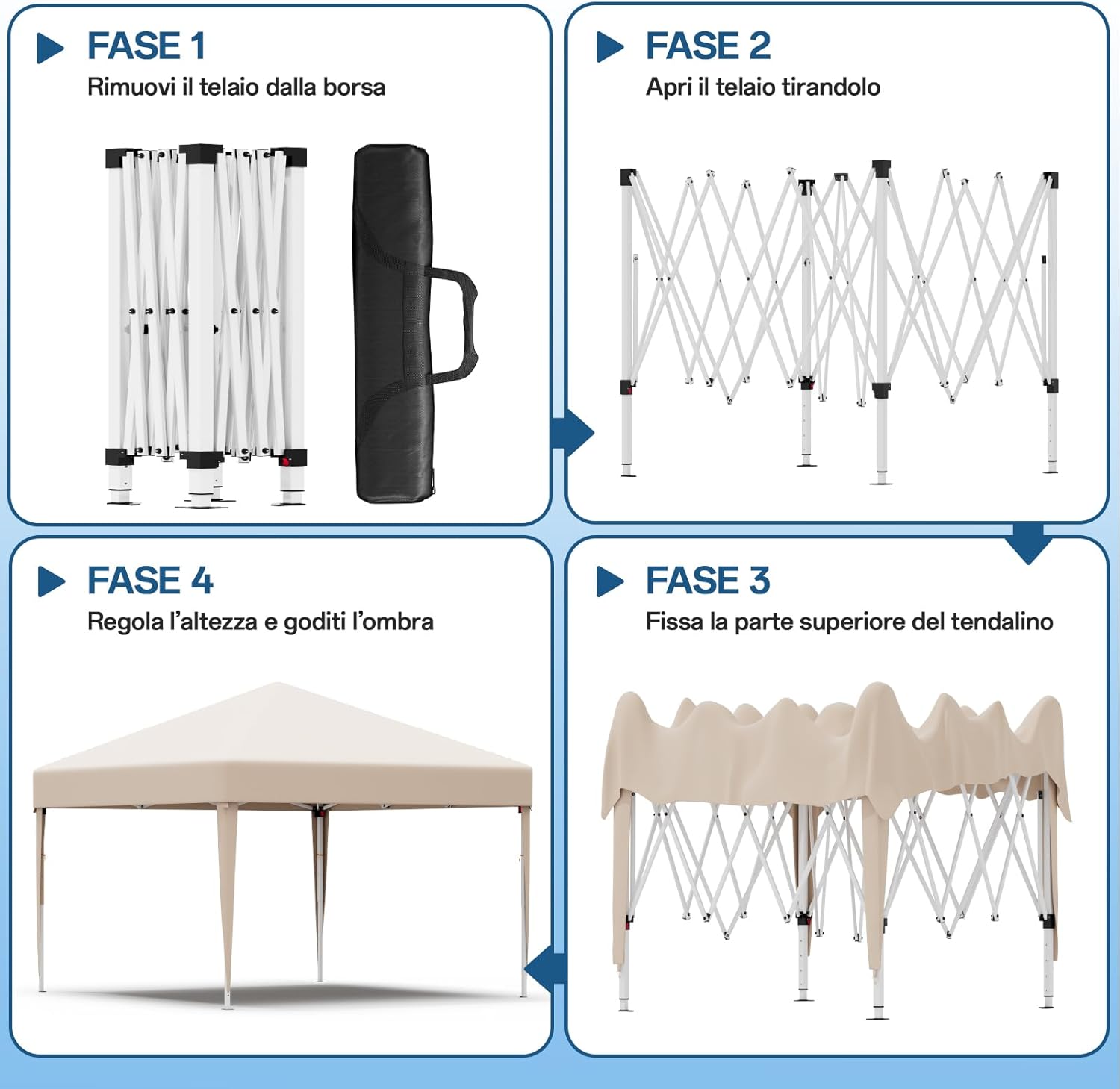 FASE 1
Rimuovi il telaio dalla borsa

FASE 2
Apri il telaio tirandolo

FASE 4
Regola l'altezza e goditi l'ombra

FASE 3
Fissa la parte superiore del tendalino