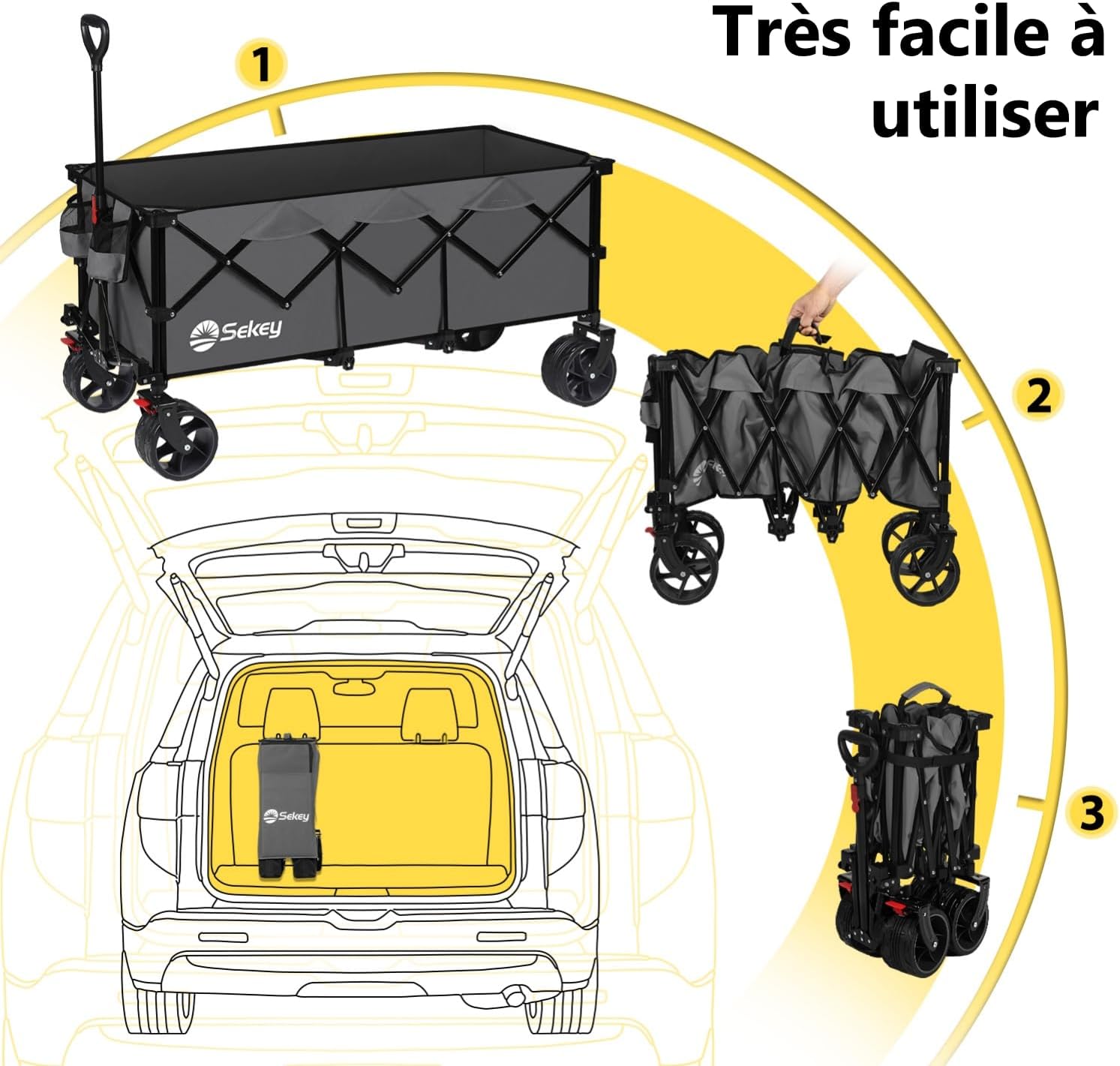 Très facile à utiliser

1

Sekey

2

Sekey

3

Sekey