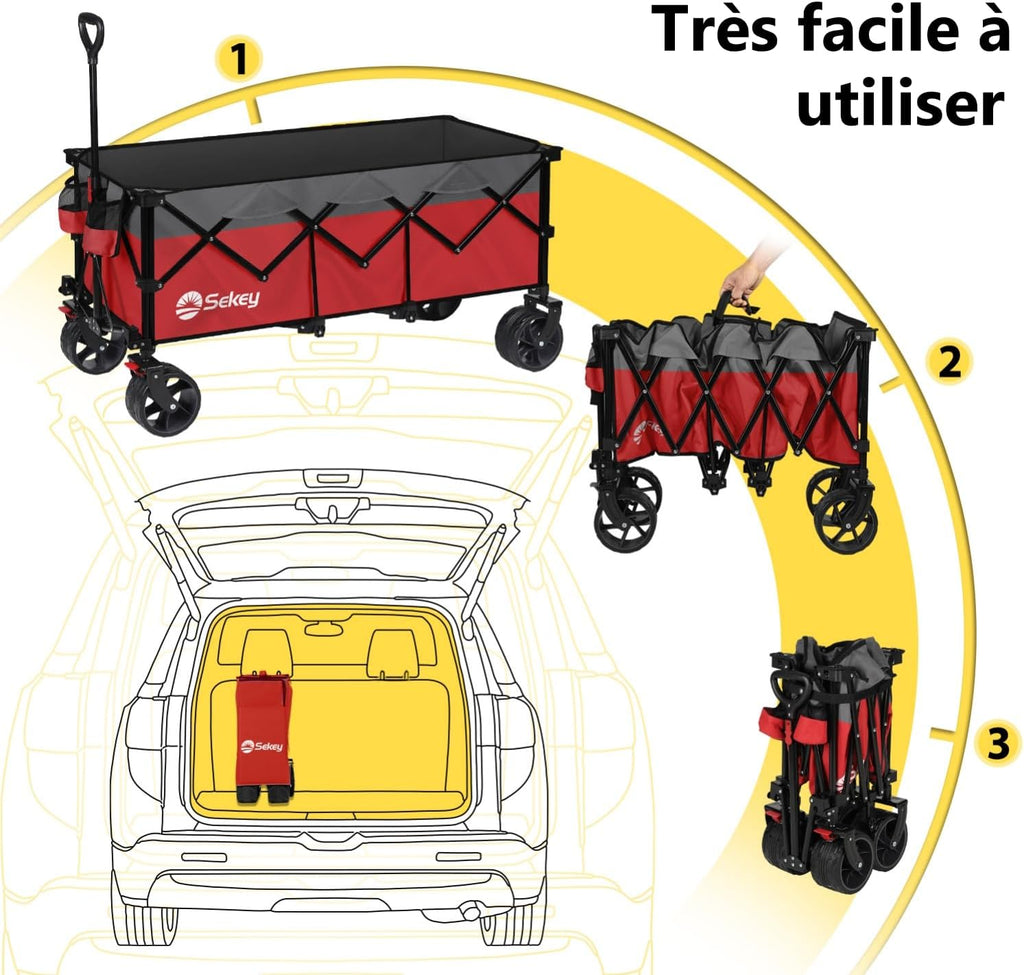 Très facile à utiliser

1

Sekey

2

Sekey

3

Sekey