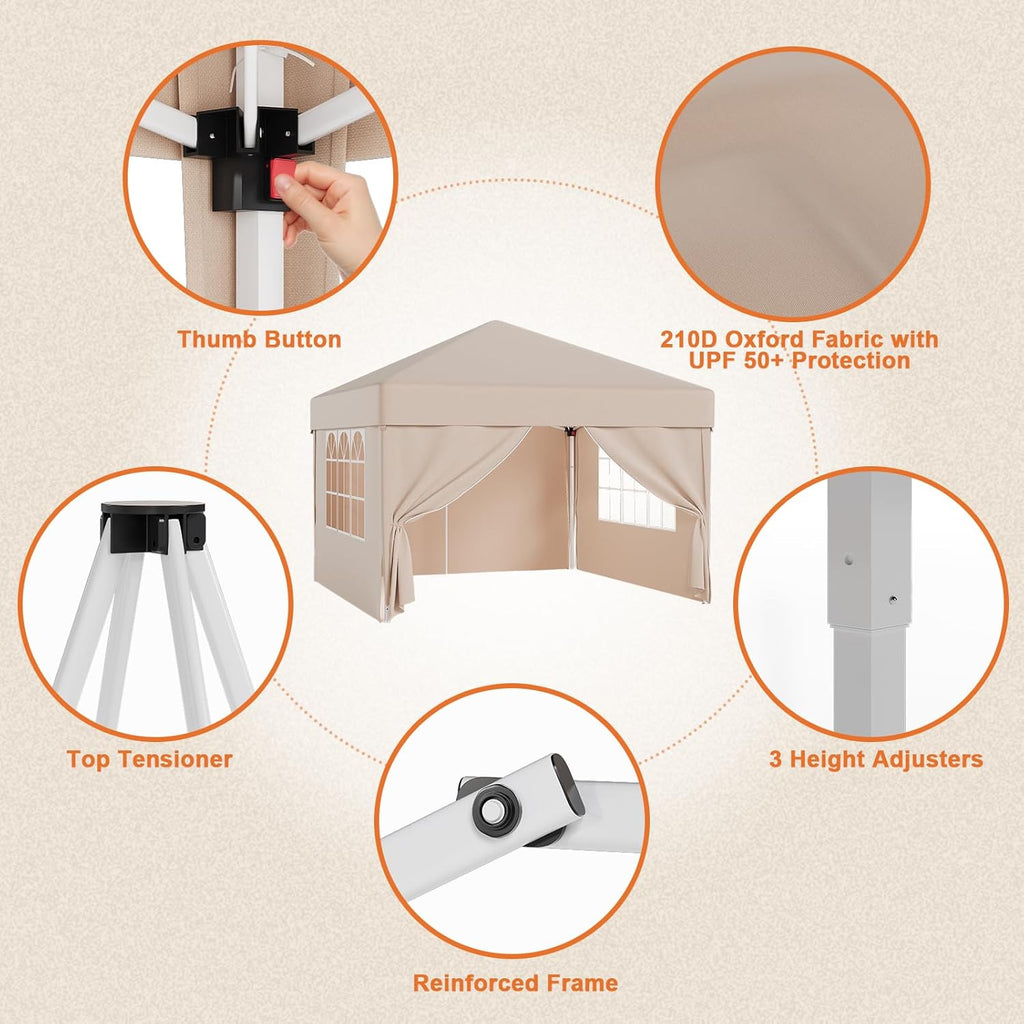 Thumb Button

210D Oxford Fabric with UPF 50+ Protection

Top Tensioner

3 Height Adjusters

Reinforced Frame