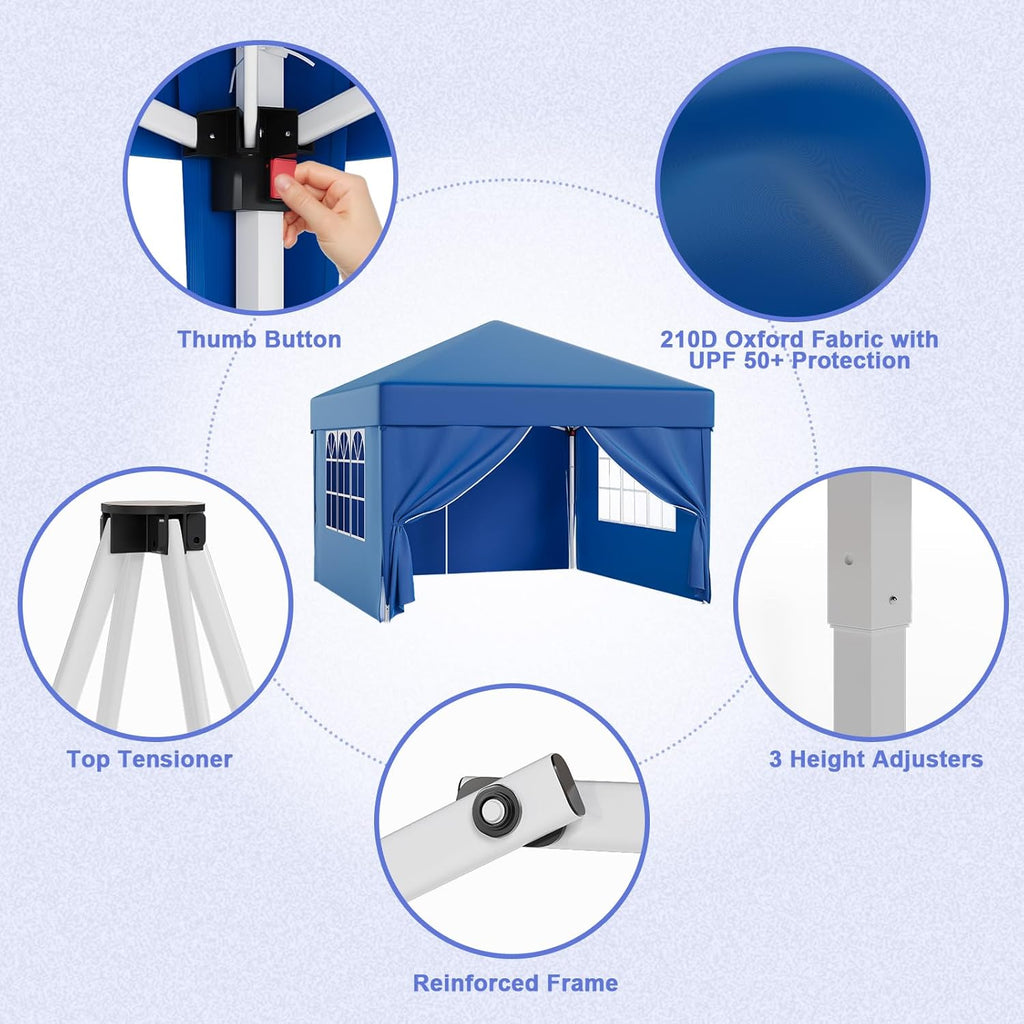 Thumb Button

210D Oxford Fabric with UPF 50+ Protection

Top Tensioner

3 Height Adjusters

Reinforced Frame