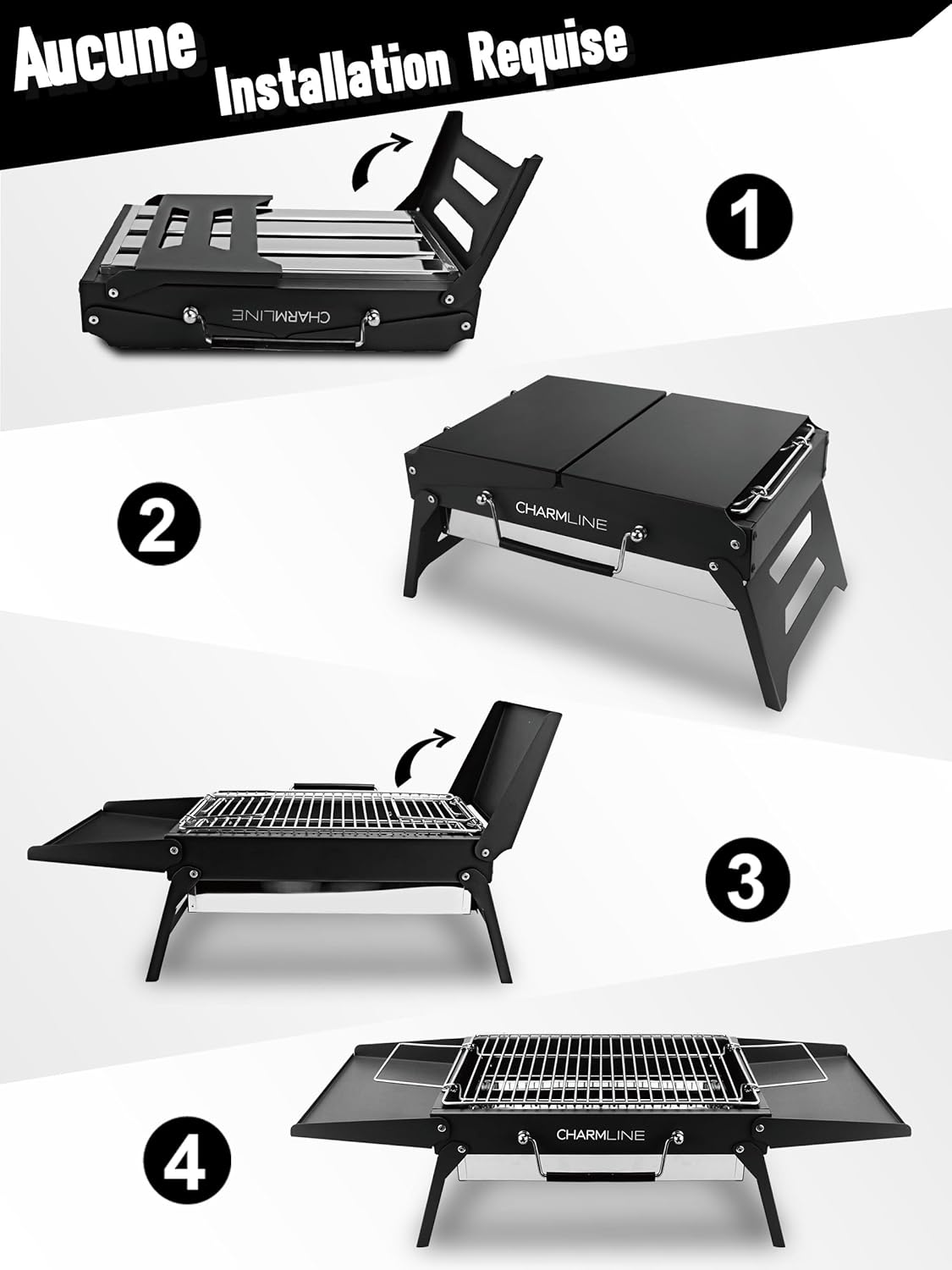 Aucune Installation Requise

1

CHARMLINE

2

CHARMLINE

3

4

CHARMLINE