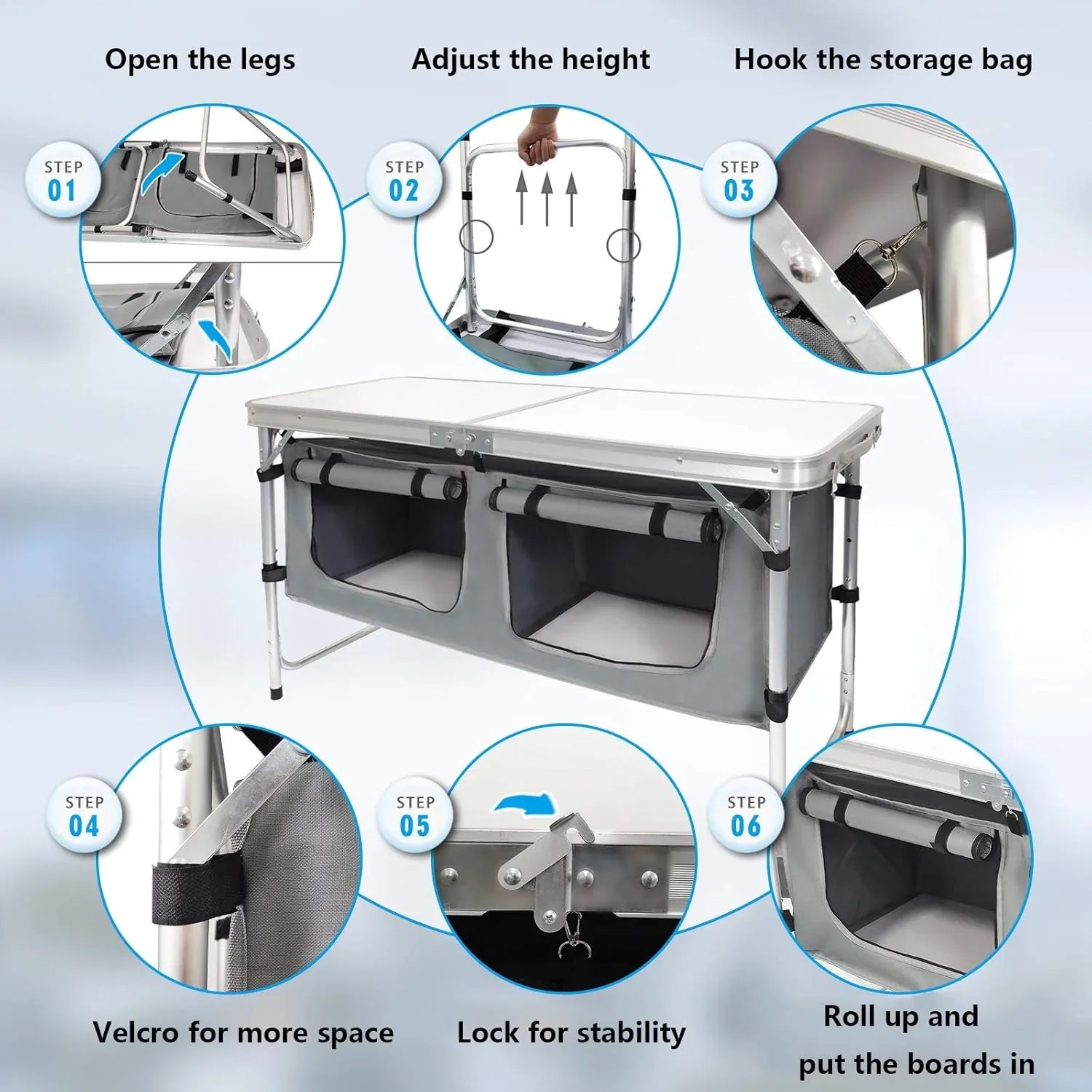 Open the legs

Adjust the height

Hook the storage bag

STEP 01

STEP 02

STEP 03

STEP 04

STEP 05

STEP 06

Velcro for more space

Lock for stability

Roll up and put the boards in