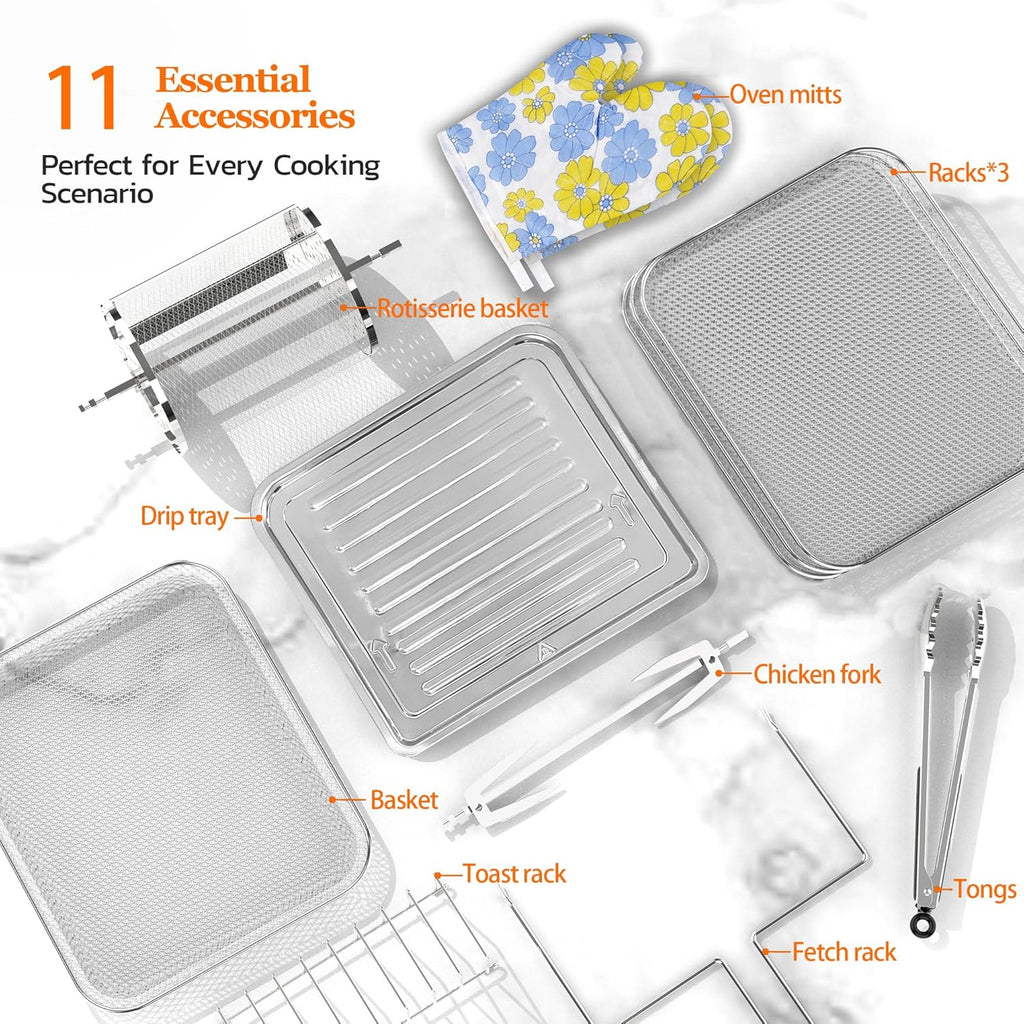 11 Essential Accessories

Perfect for Every Cooking Scenario

Oven mitts

Racks*3

Rotisserie basket

Drip tray

Chicken fork

Basket

Toast rack

Tongs

Fetch rack