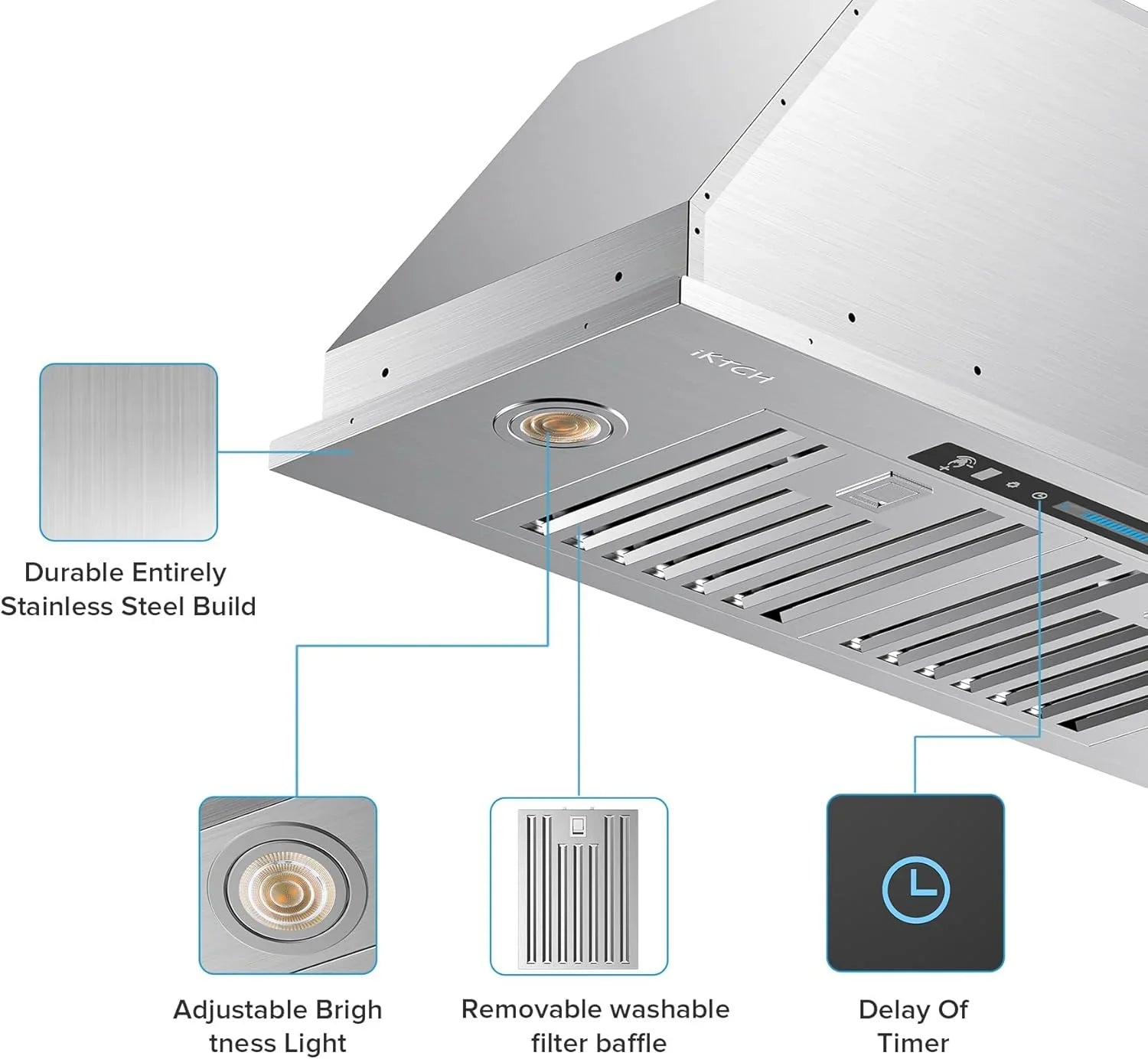 iKTCH

Durable Entirely Stainless Steel Build

Adjustable Brigh tness Light

Removable washable filter baffle

Delay Of Timer