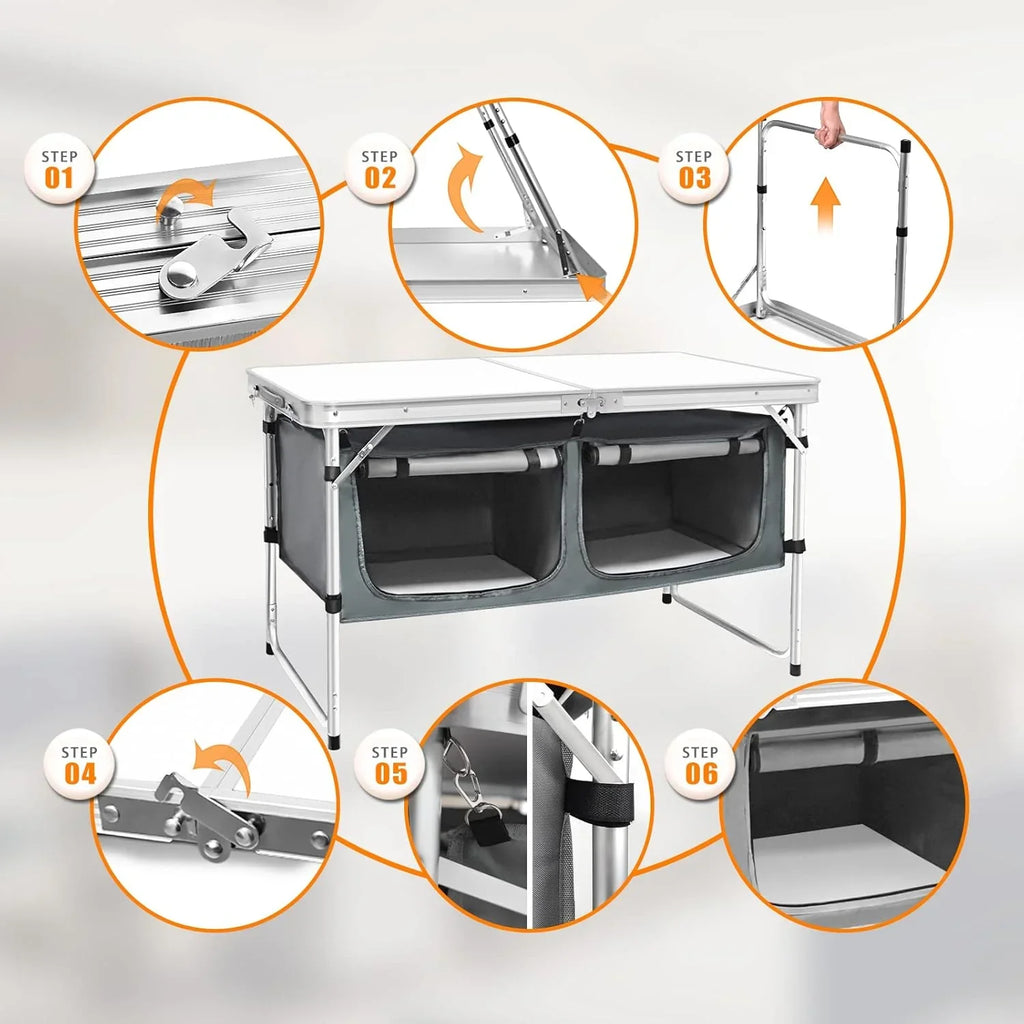 STEP 01

STEP 02

STEP 03

STEP 04

STEP 05

STEP 06