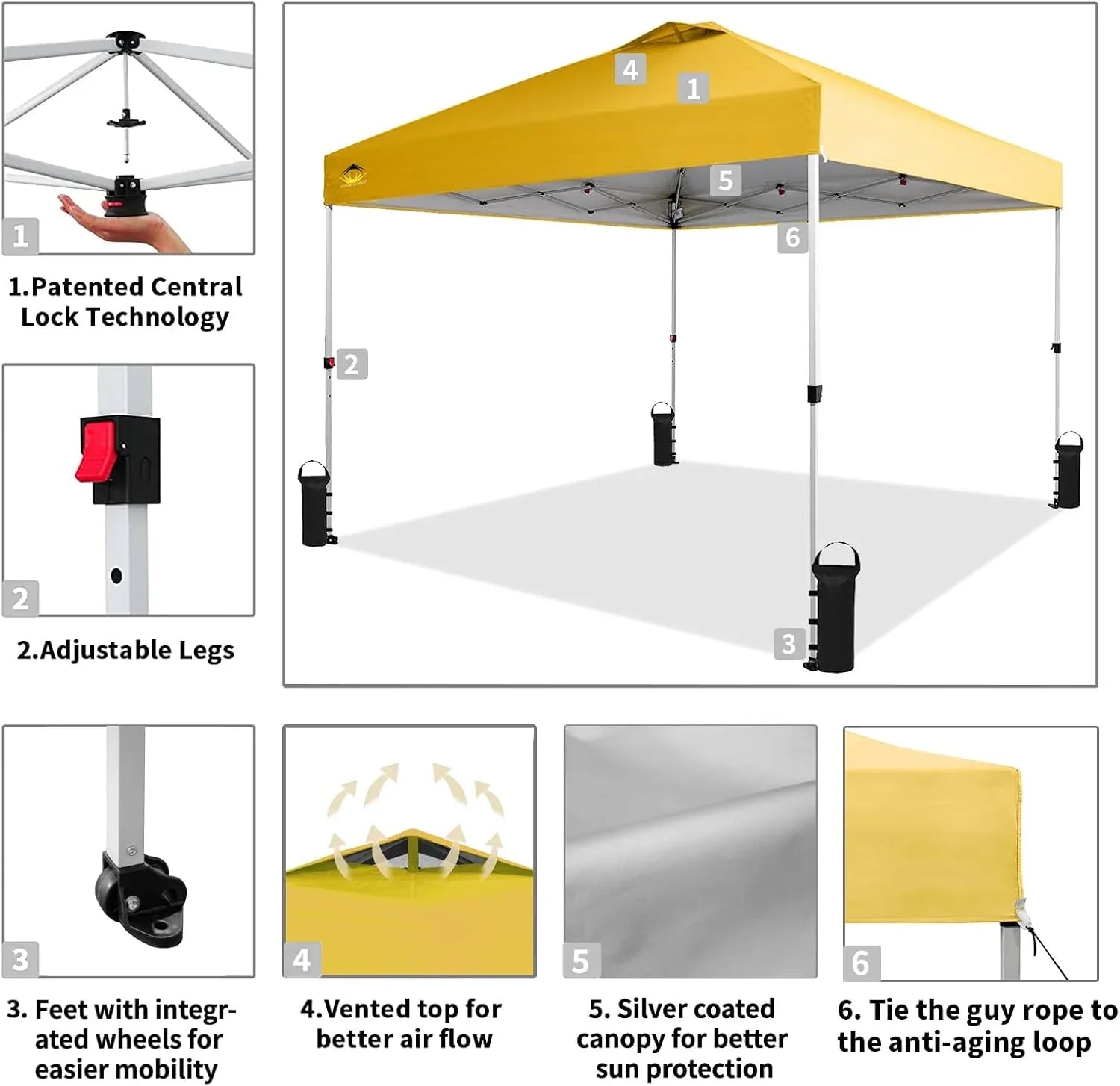 1

1.Patented Central Lock Technology

2

2.Adjustable Legs

4
1
5
6
2
3

3

3. Feet with integrated wheels for easier mobility

4

4.Vented top for better air flow

5

5. Silver coated canopy for better sun protection

6

6. Tie the guy rope to the anti-aging loop