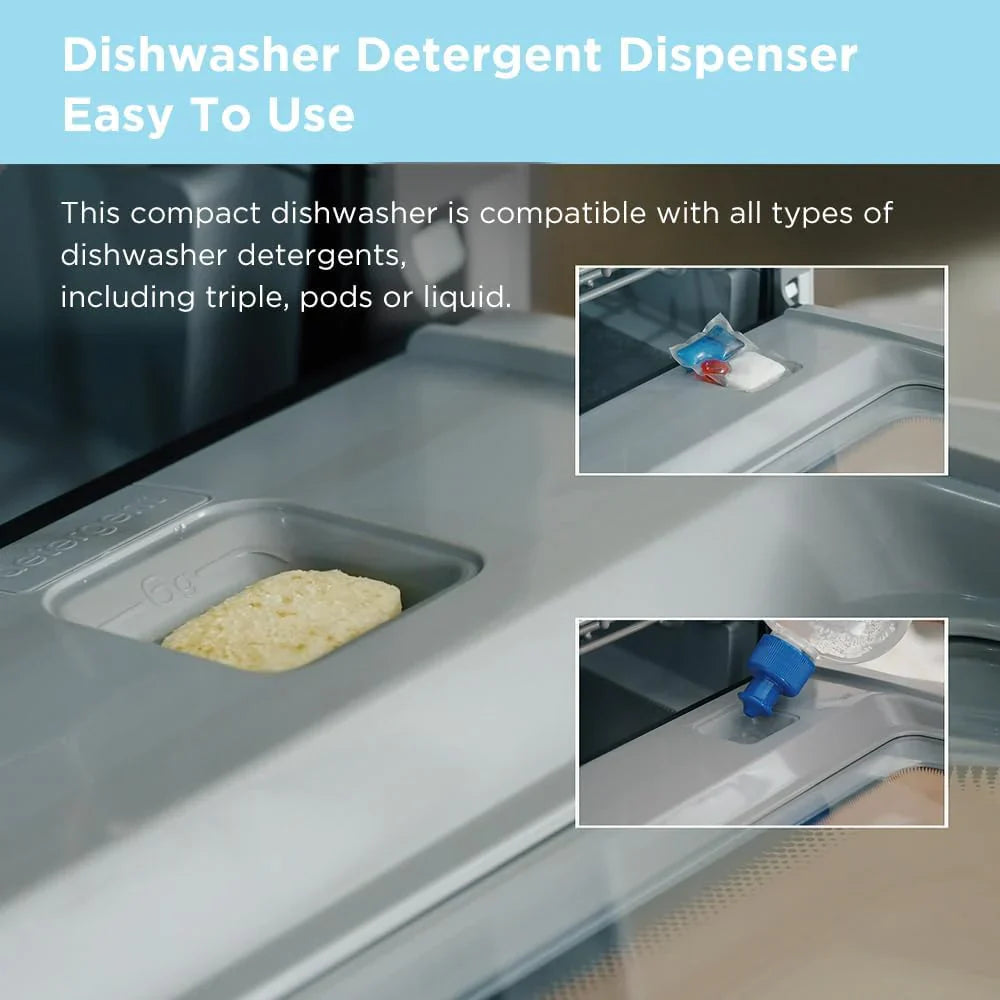 Dishwasher Detergent Dispenser Easy To Use

This compact dishwasher is compatible with all types of dishwasher detergents, including triple, pods or liquid.

detergent

6g