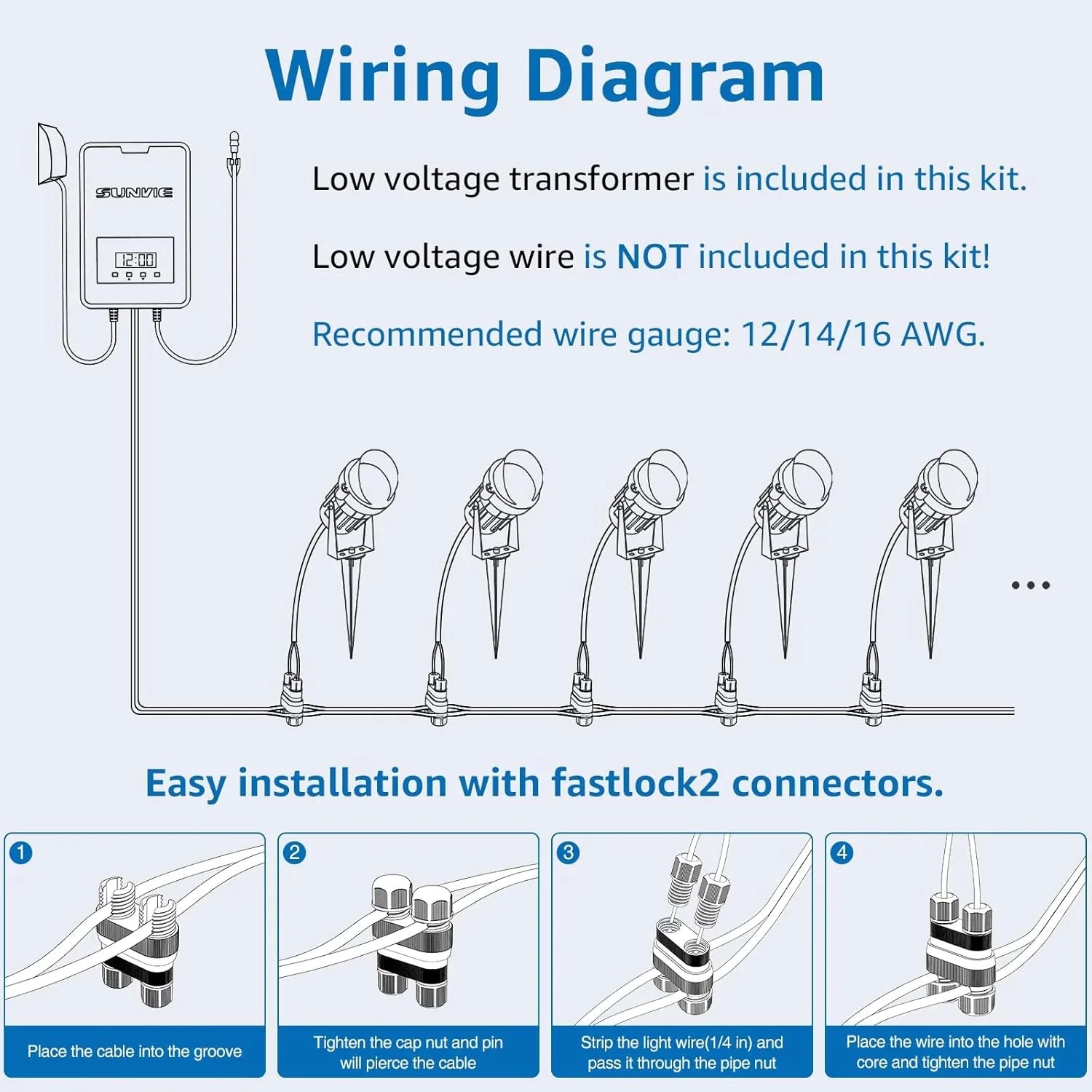 Wiring Diagram

SUNVIE

12:00

Low voltage transformer is included in this kit.

Low voltage wire is NOT included in this kit!

Recommended wire gauge: 12/14/16 AWG.

...

Easy installation with fastlock2 connectors.

1
Place the cable into the groove

2
Tighten the cap nut and pin will pierce the cable

3
Strip the light wire(1/4 in) and pass it through the pipe nut

4
Place the wire into the hole with core and tighten the pipe nut