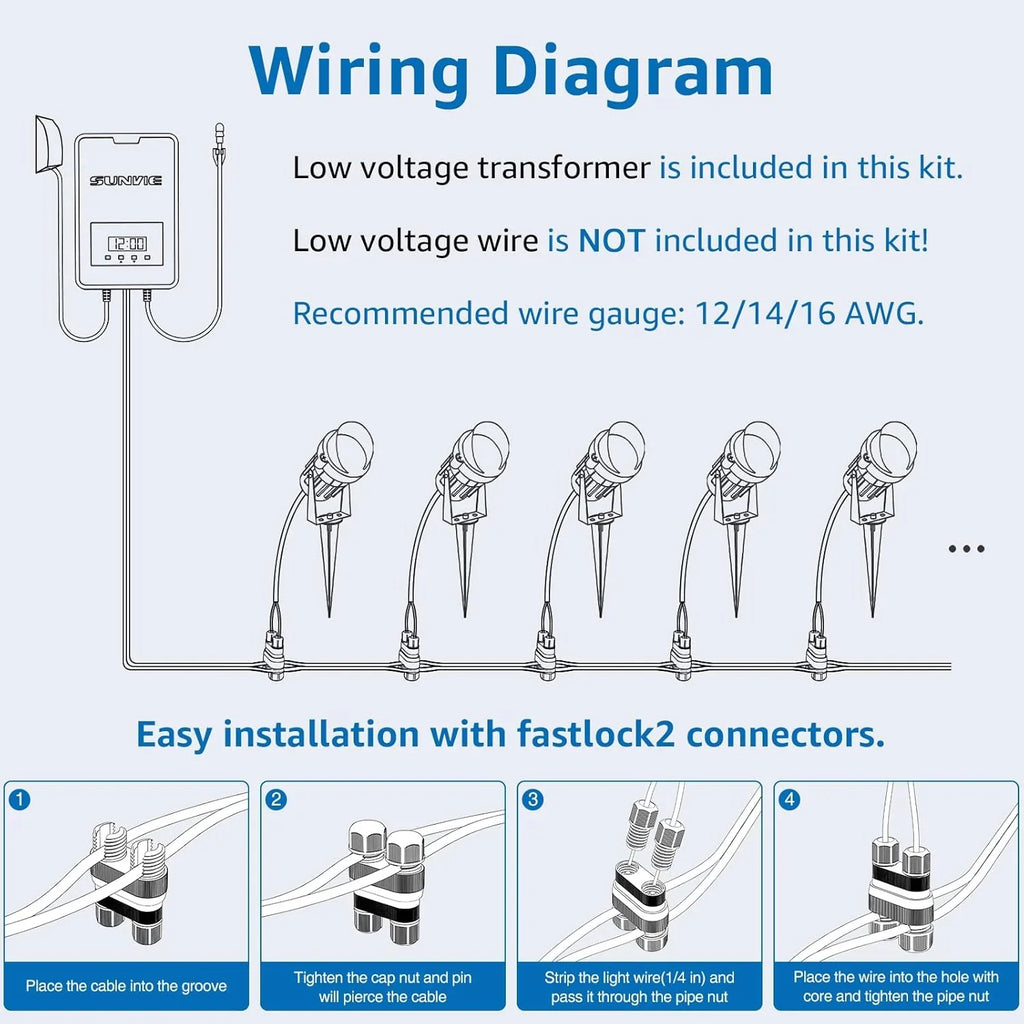 Wiring Diagram

SUNVIE

12:00

Low voltage transformer is included in this kit.

Low voltage wire is NOT included in this kit!

Recommended wire gauge: 12/14/16 AWG.

...

Easy installation with fastlock2 connectors.

1
Place the cable into the groove

2
Tighten the cap nut and pin will pierce the cable

3
Strip the light wire(1/4 in) and pass it through the pipe nut

4
Place the wire into the hole with core and tighten the pipe nut