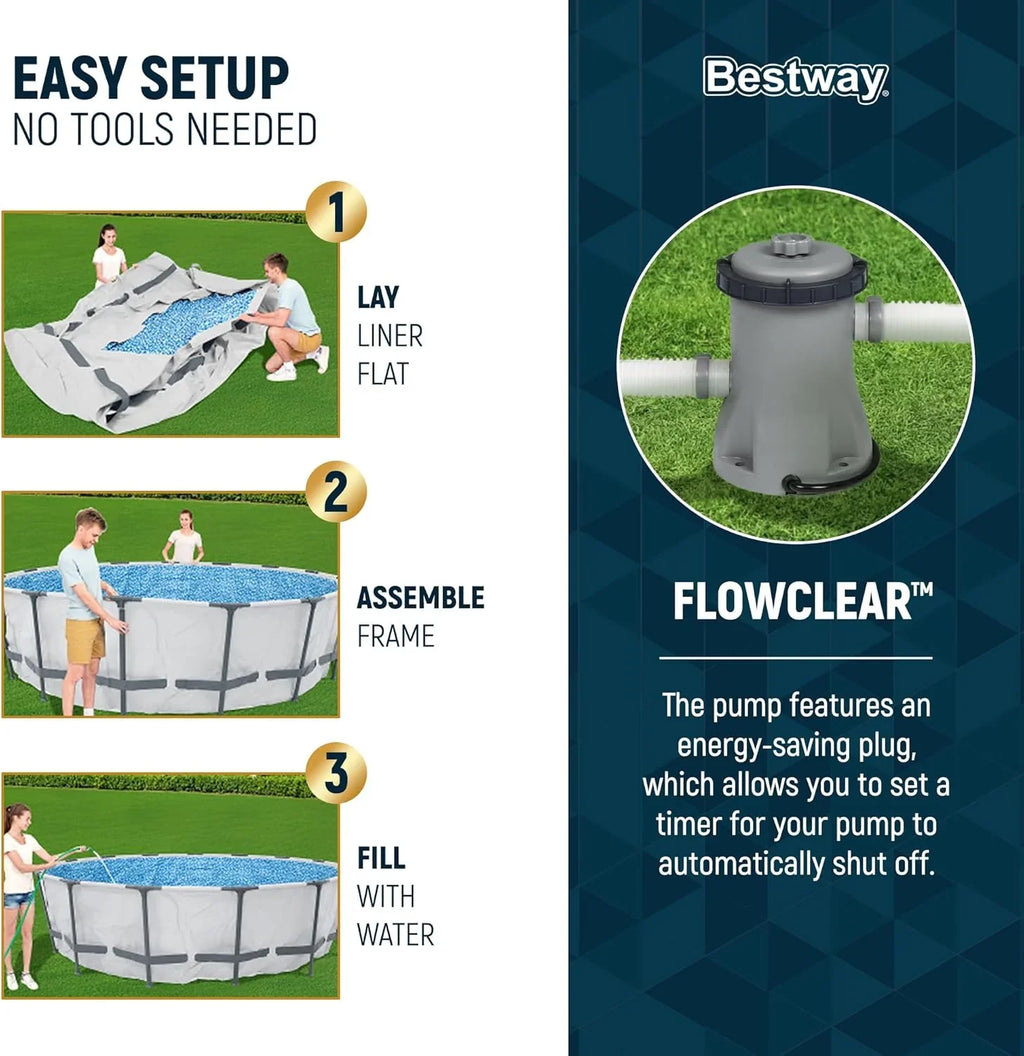 EASY SETUP
NO TOOLS NEEDED

1
LAY
LINER
FLAT

2
ASSEMBLE
FRAME

3
FILL
WITH
WATER

Bestway

FLOWCLEAR™

The pump features an energy-saving plug, which allows you to set a timer for your pump to automatically shut off.