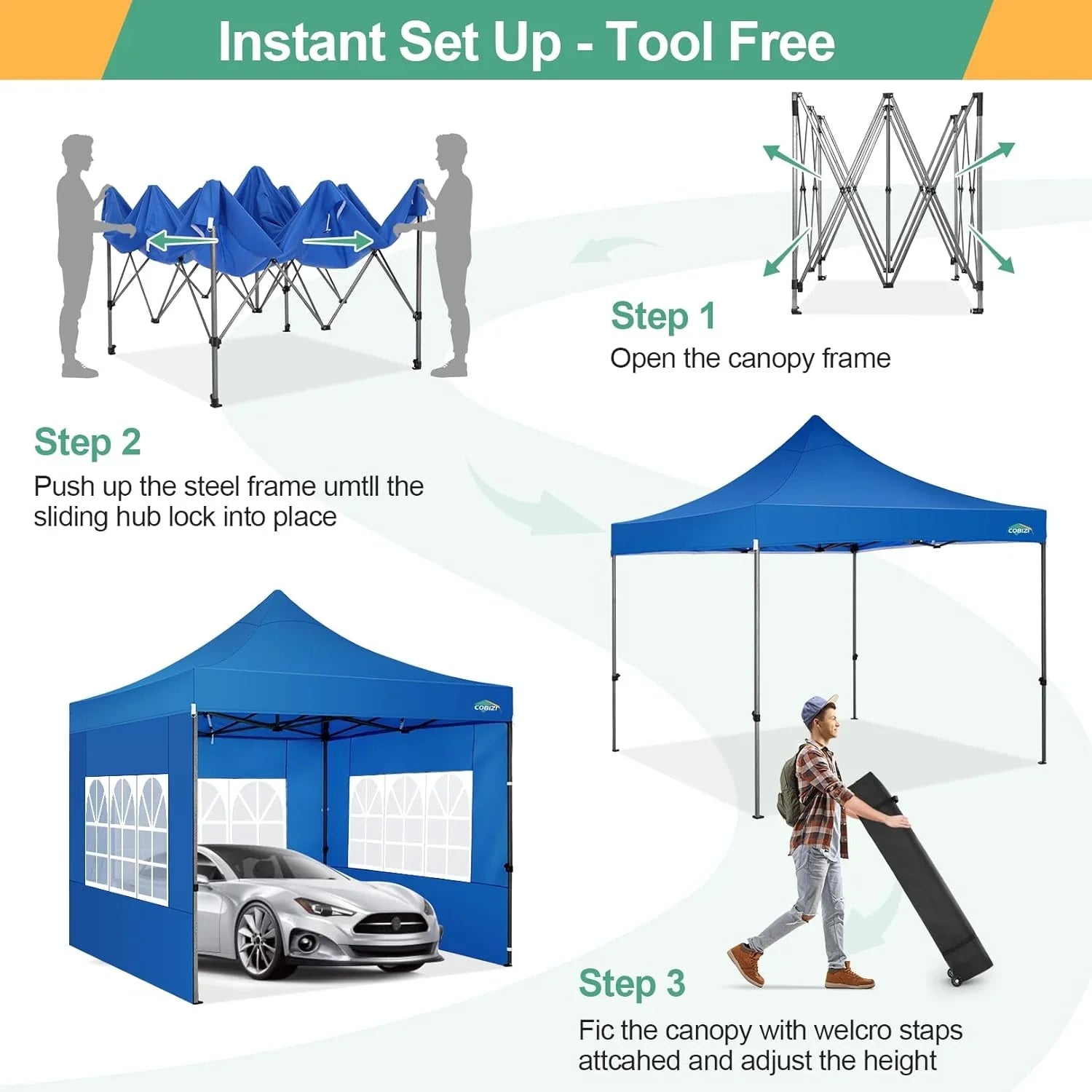 Instant Set Up - Tool Free

Step 1
Open the canopy frame

Step 2
Push up the steel frame umtll the sliding hub lock into place

COBIZI

COBIZI

Step 3
Fic the canopy with welcro staps attcahed and adjust the height