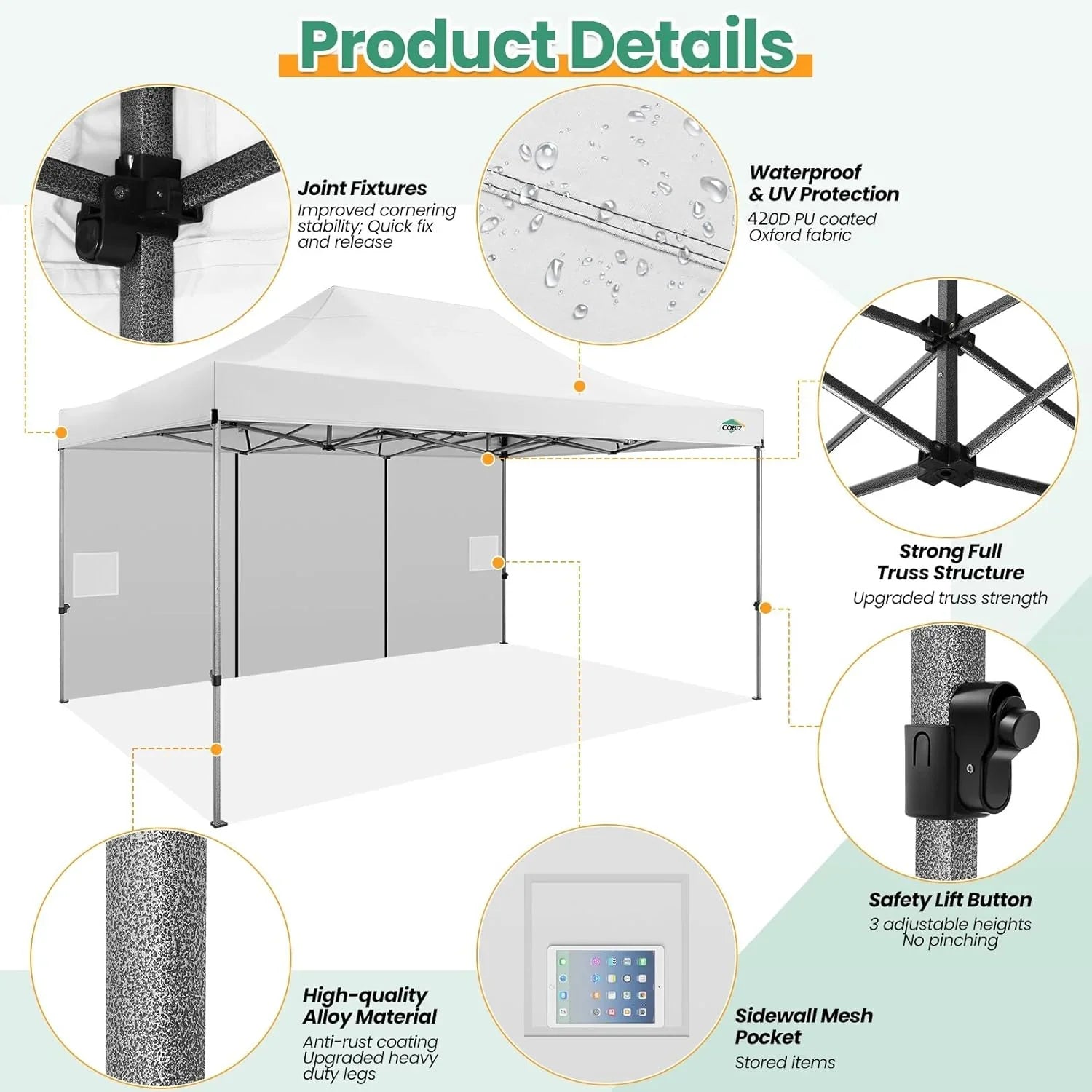 Product Details

Joint Fixtures
Improved cornering stability; Quick fix and release

Waterproof & UV Protection
420D PU coated Oxford fabric

COBIZI

Strong Full Truss Structure
Upgraded truss strength

Safety Lift Button
3 adjustable heights
No pinching

High-quality Alloy Material
Anti-rust coating
Upgraded heavy duty legs

Sidewall Mesh Pocket
Stored items