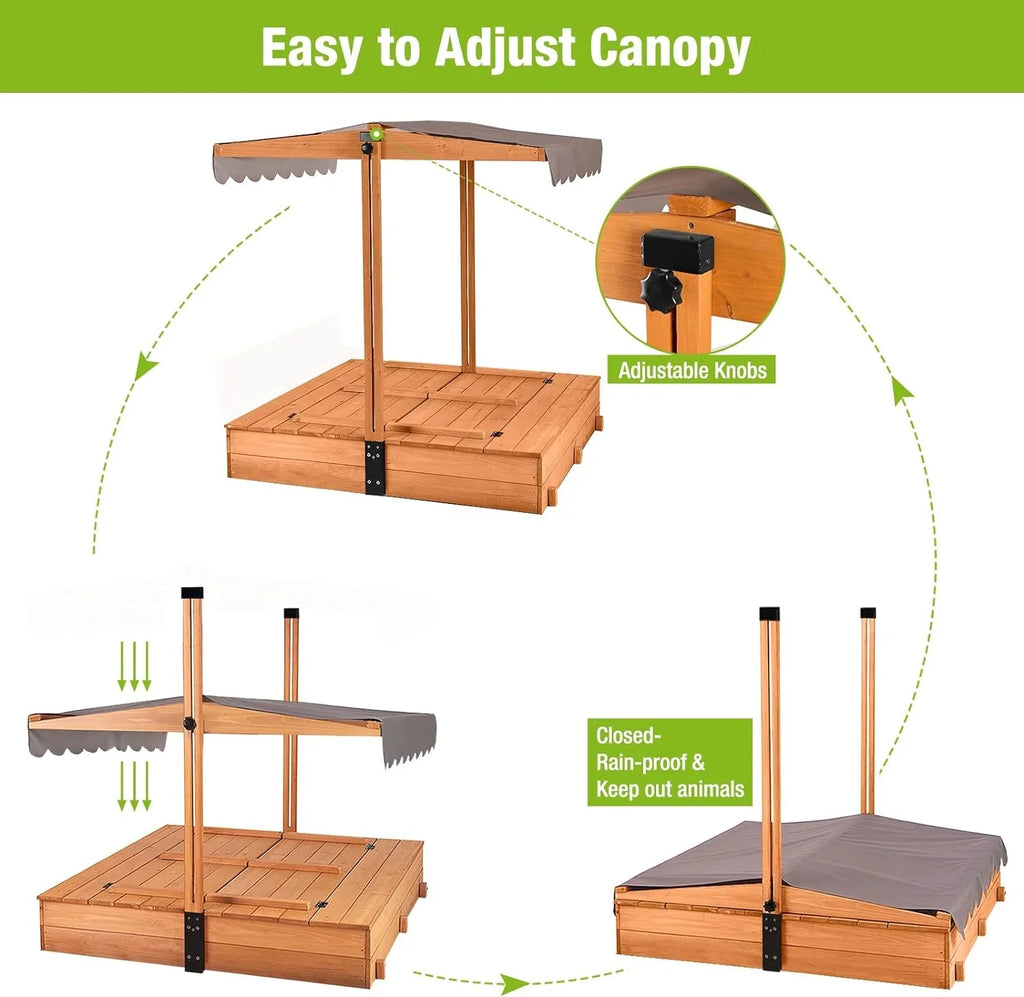 Easy to Adjust Canopy

Adjustable Knobs

Closed-
Rain-proof &
Keep out animals