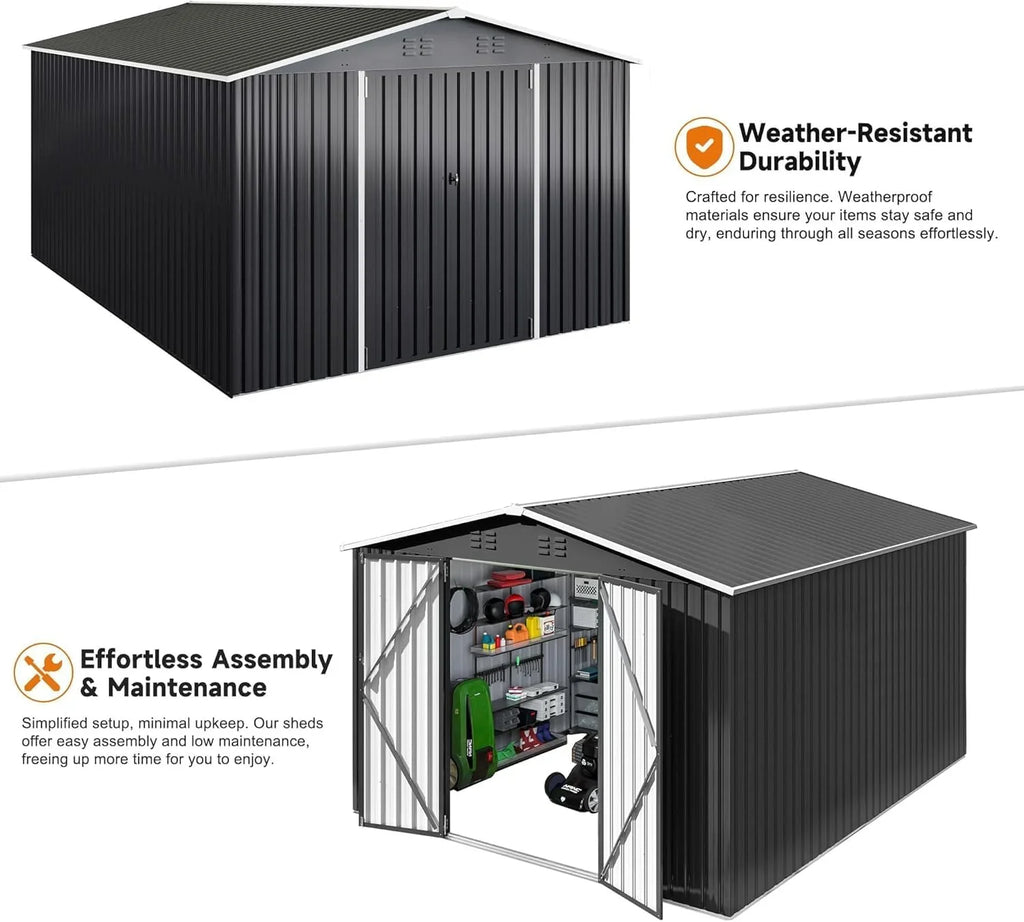 Weather-Resistant Durability

Crafted for resilience. Weatherproof materials ensure your items stay safe and dry, enduring through all seasons effortlessly.

Effortless Assembly & Maintenance

Simplified setup, minimal upkeep. Our sheds offer easy assembly and low maintenance, freeing up more time for you to enjoy.