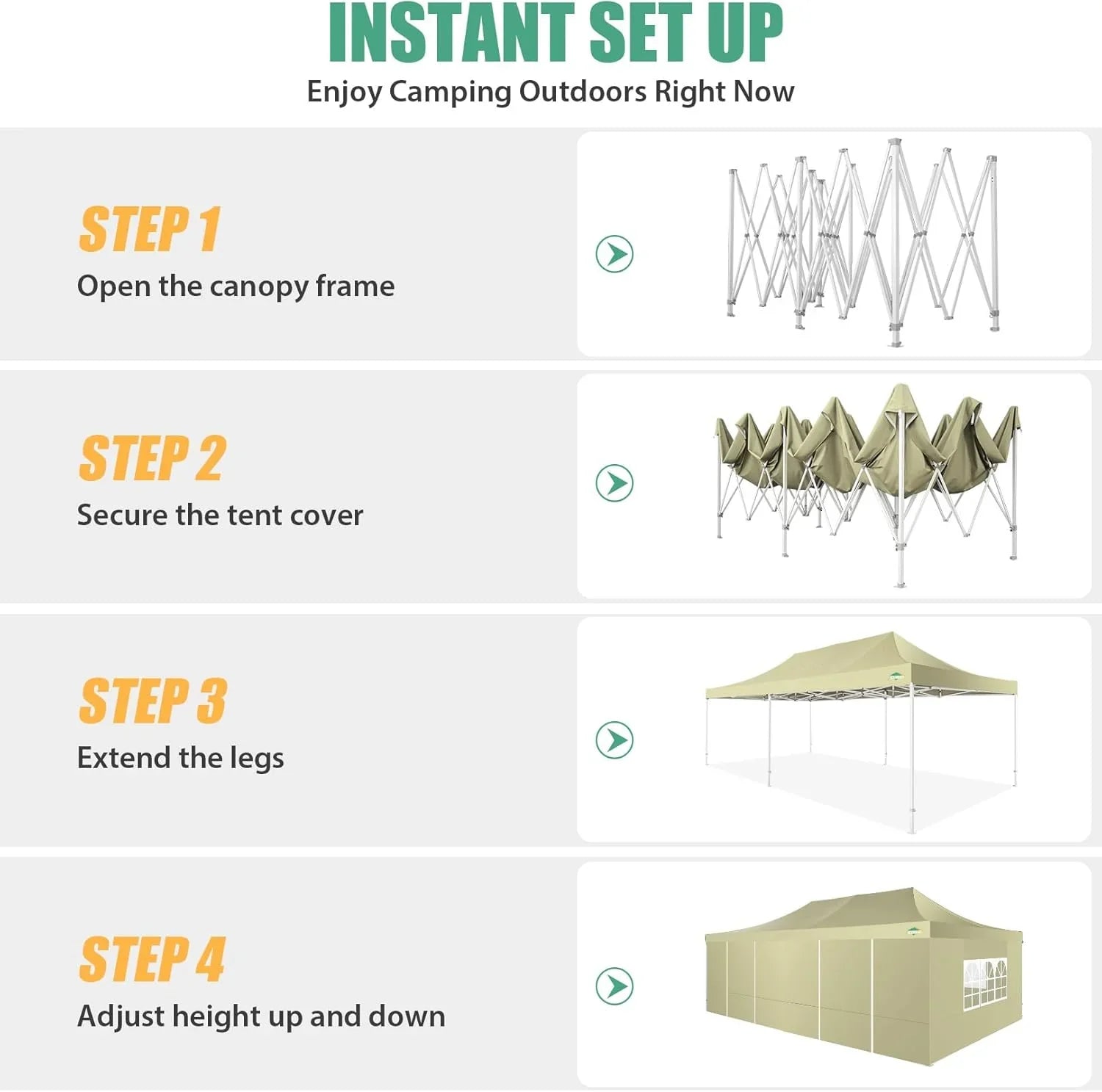 INSTANT SET UP
Enjoy Camping Outdoors Right Now

STEP 1
Open the canopy frame

STEP 2
Secure the tent cover

STEP 3
Extend the legs

STEP 4
Adjust height up and down