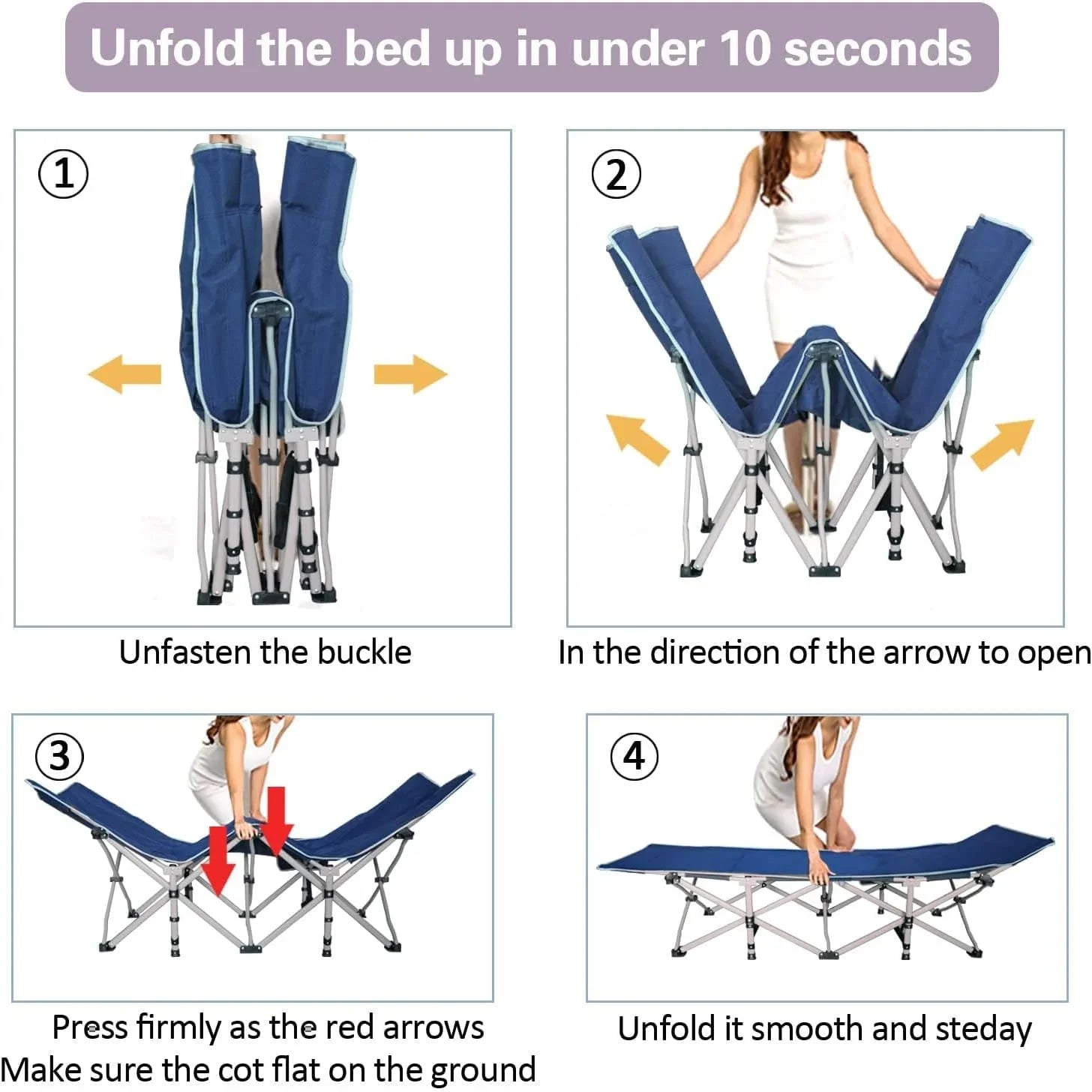 Unfold the bed up in under 10 seconds

①

Unfasten the buckle

②

In the direction of the arrow to open

③

Press firmly as the red arrows
Make sure the cot flat on the ground

④

Unfold it smooth and steday