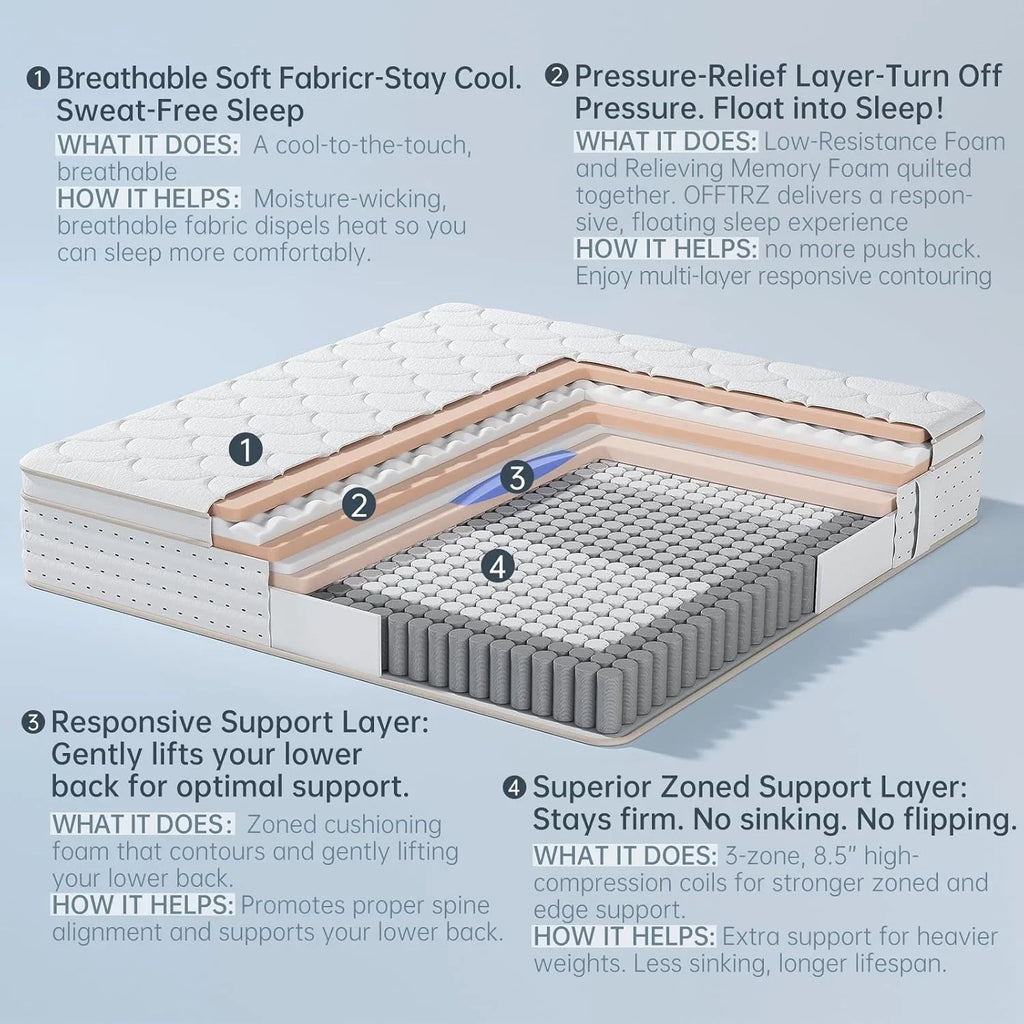 ❶ Breathable Soft Fabricr-Stay Cool. Sweat-Free Sleep

WHAT IT DOES: A cool-to-the-touch, breathable
HOW IT HELPS: Moisture-wicking, breathable fabric dispels heat so you can sleep more comfortably.

❷ Pressure-Relief Layer-Turn Off Pressure. Float into Sleep!

WHAT IT DOES: Low-Resistance Foam and Relieving Memory Foam quilted together. OFFTRZ delivers a responsive, floating sleep experience
HOW IT HELPS: no more push back. Enjoy multi-layer responsive contouring

1

2

3

4

❸ Responsive Support Layer: Gently lifts your lower back for optimal support.

WHAT IT DOES: Zoned cushioning foam that contours and gently lifting your lower back.
HOW IT HELPS: Promotes proper spine alignment and supports your lower back.

❹ Superior Zoned Support Layer: Stays firm. No sinking. No flipping.

WHAT IT DOES: 3-zone, 8.5" high-compression coils for stronger zoned and edge support.
HOW IT HELPS: Extra support for heavier weights. Less sinking, longer lifespan.