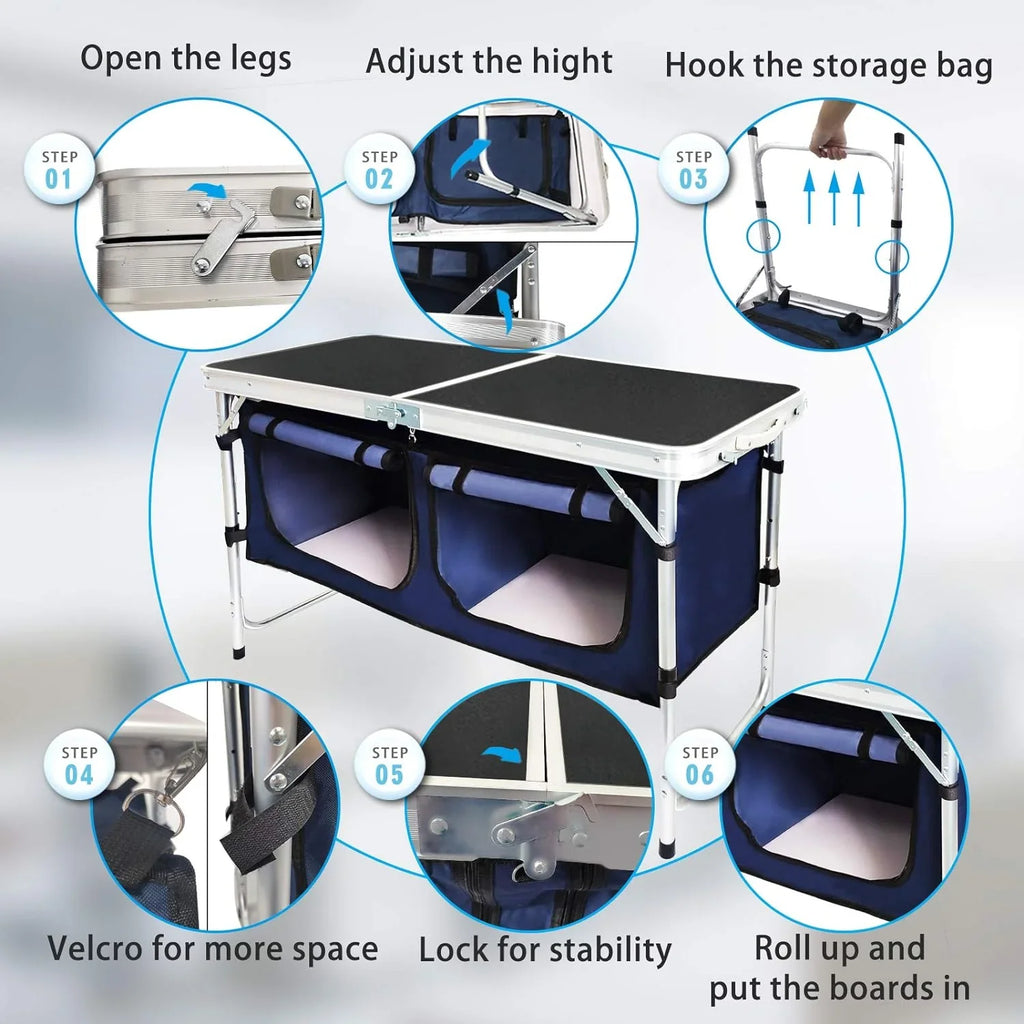 Open the legs

Adjust the hight

Hook the storage bag

STEP 01

STEP 02

STEP 03

STEP 04

STEP 05

STEP 06

Velcro for more space

Lock for stability

Roll up and put the boards in