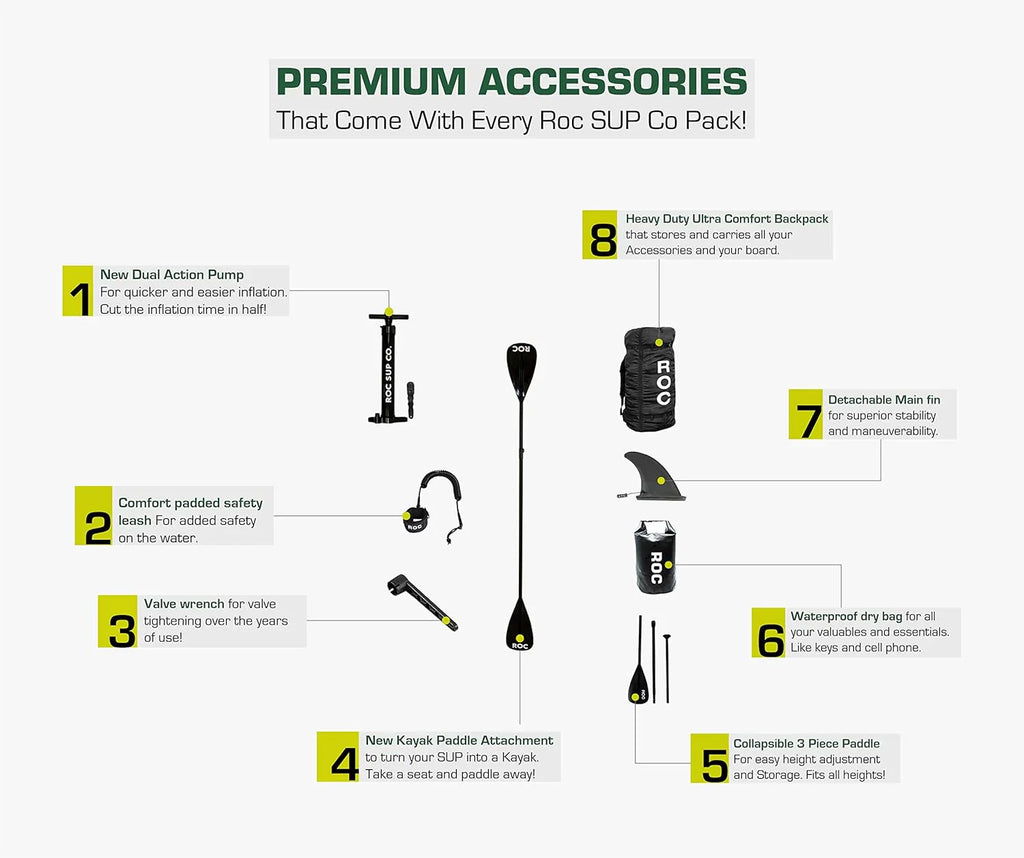 PREMIUM ACCESSORIES
That Come With Every Roc SUP Co Pack!

1
New Dual Action Pump
For quicker and easier inflation. Cut the inflation time in half!

ROC SUP CO.

2
Comfort padded safety leash For added safety on the water.

ROC

3
Valve wrench for valve tightening over the years of use!

ROC

ROC

4
New Kayak Paddle Attachment to turn your SUP into a Kayak. Take a seat and paddle away!

8
Heavy Duty Ultra Comfort Backpack that stores and carries all your Accessories and your board.

ROC

7
Detachable Main fin for superior stability and maneuverability.

ROC

6
Waterproof dry bag for all your valuables and essentials. Like keys and cell phone.

5
Collapsible 3 Piece Paddle For easy height adjustment and Storage. Fits all heights!