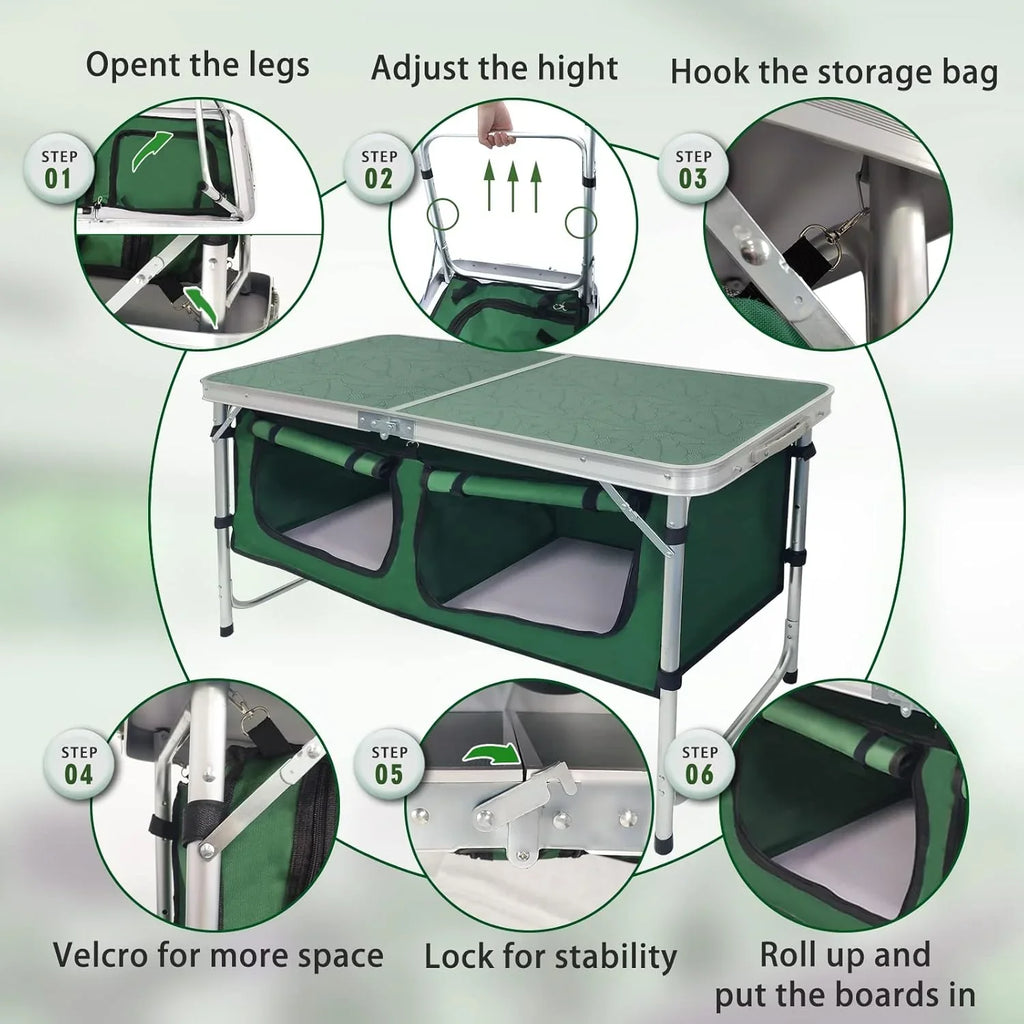 Opent the legs

STEP 01

Adjust the hight

STEP 02

Hook the storage bag

STEP 03

STEP 04

Velcro for more space

STEP 05

Lock for stability

STEP 06

Roll up and put the boards in